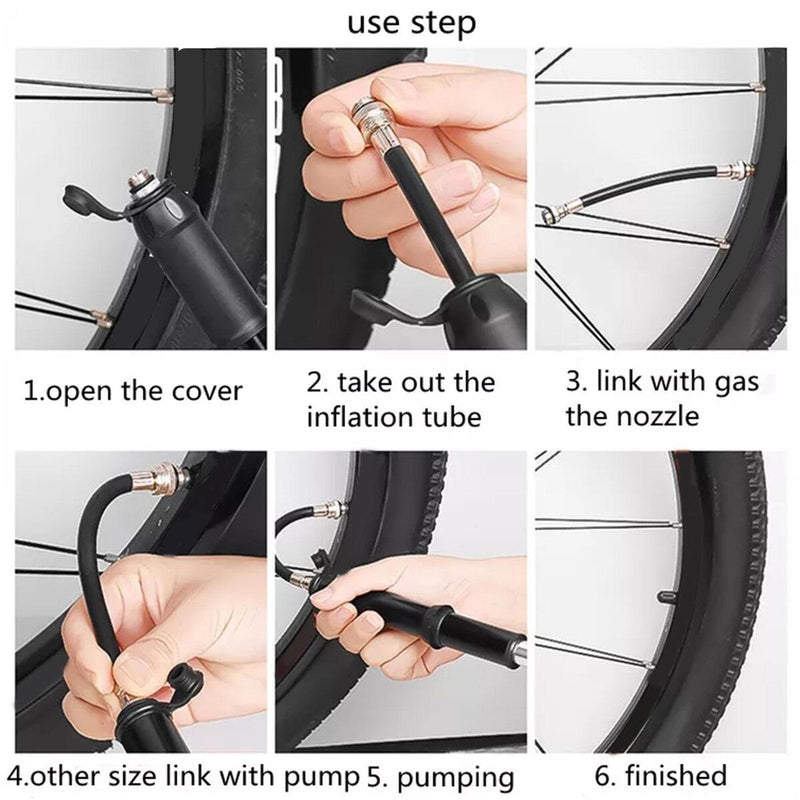 use step

1.open the cover

2. take out the inflation tube

3. link with gas the nozzle

4.other size link with pump

5. pumping

6. finished