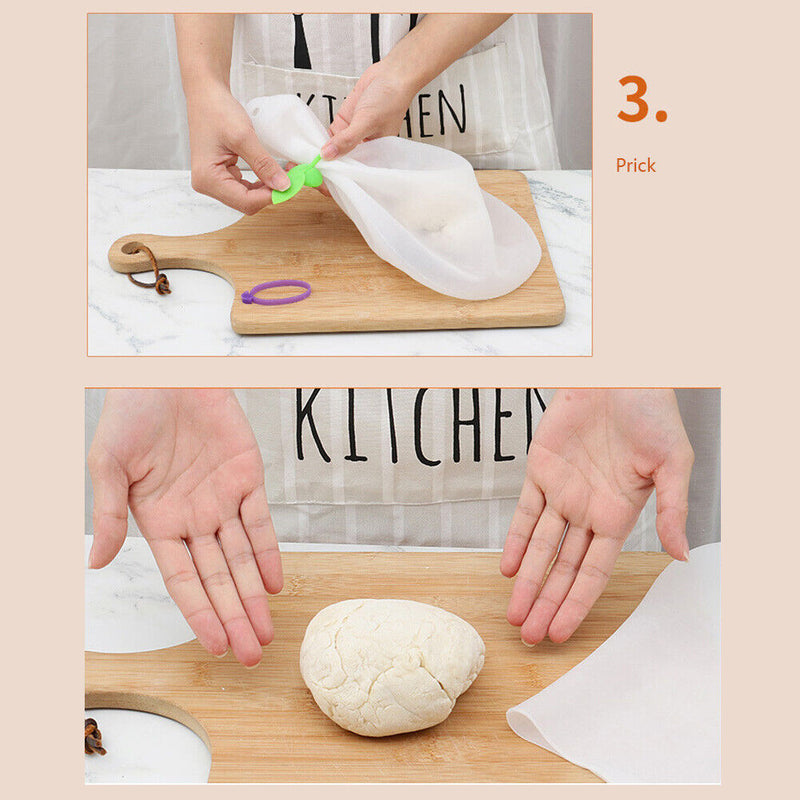 KITCHEN

3.

Prick

KITCHEN