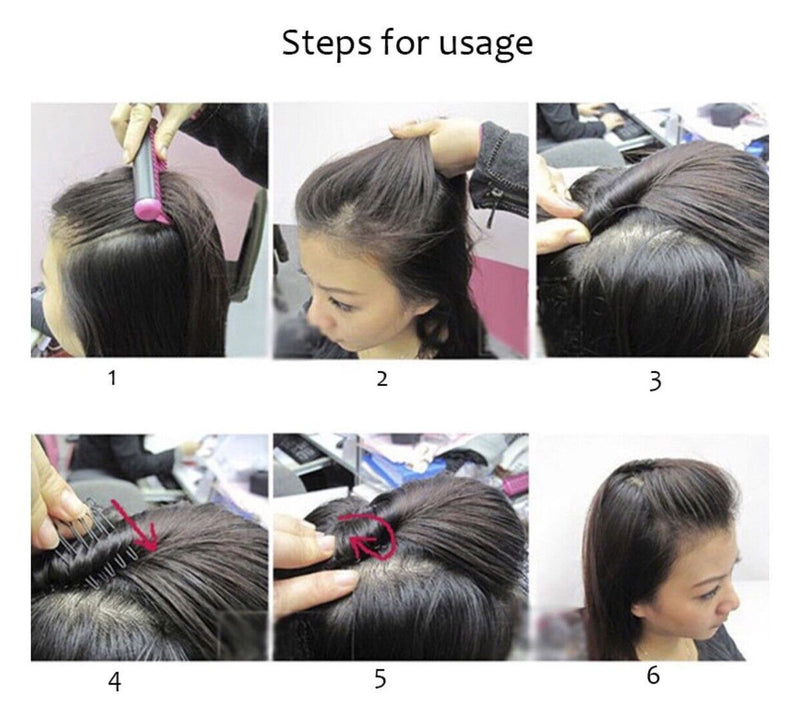 Steps for usage

1

2

3

4

5

6