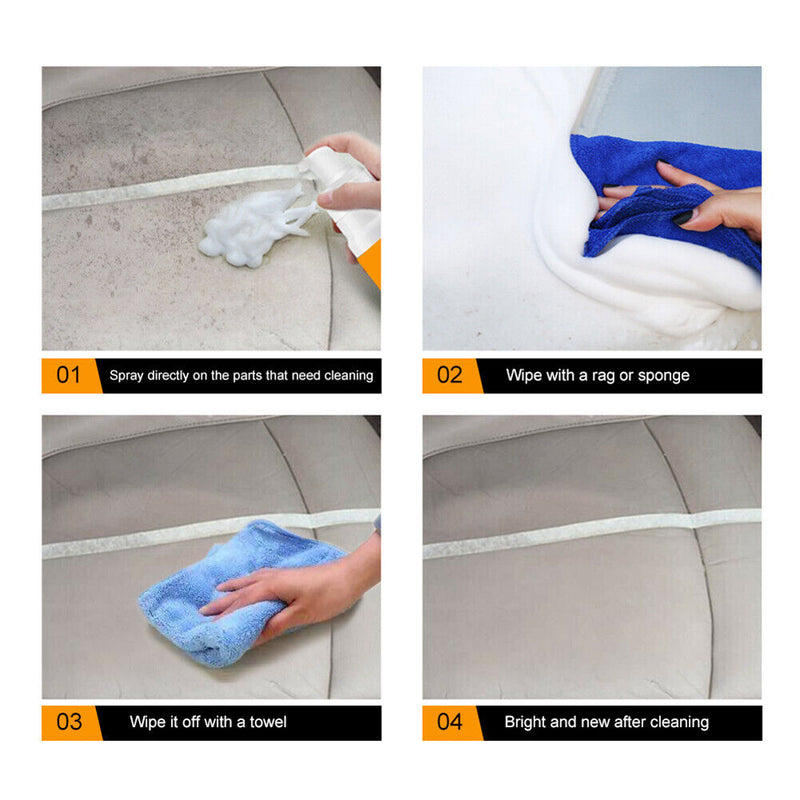 01 Spray directly on the parts that need cleaning

02 Wipe with a rag or sponge

03 Wipe it off with a towel

04 Bright and new after cleaning