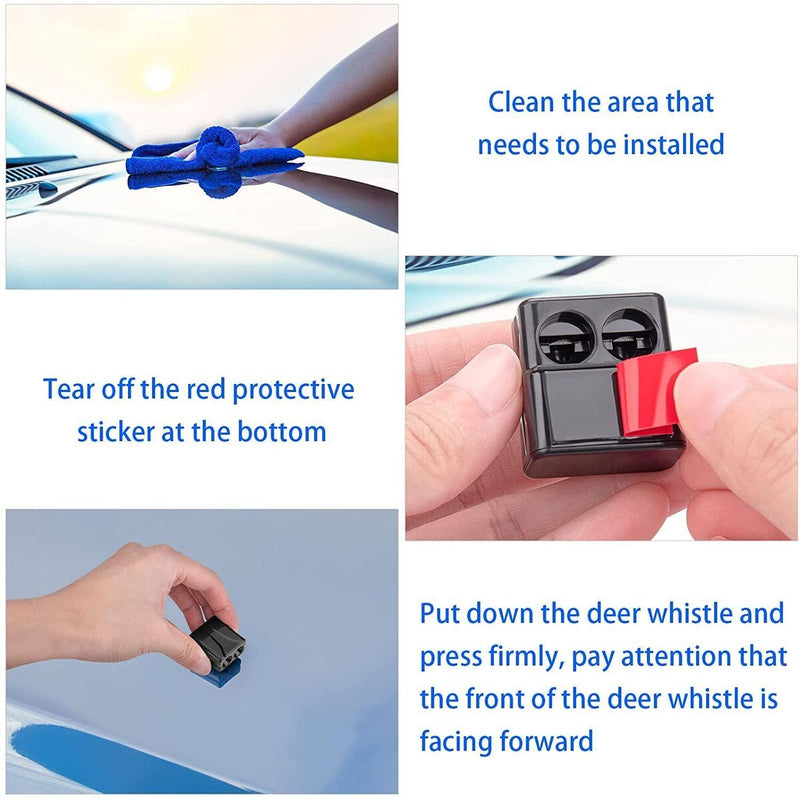 Clean the area that needs to be installed

Tear off the red protective sticker at the bottom

Put down the deer whistle and press firmly, pay attention that the front of the deer whistle is facing forward