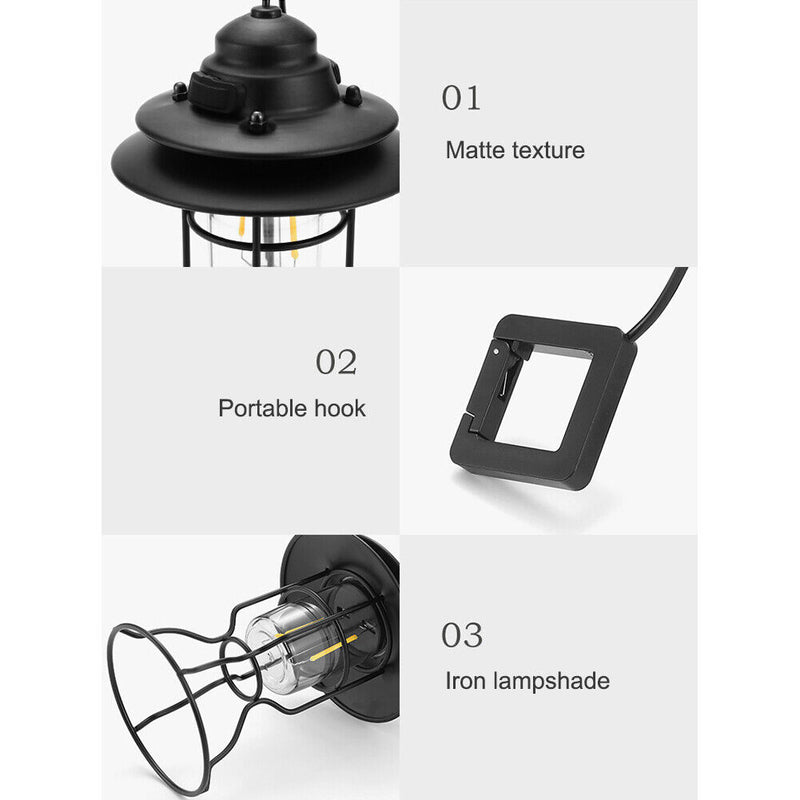 01

Matte texture

02

Portable hook

03

Iron lampshade