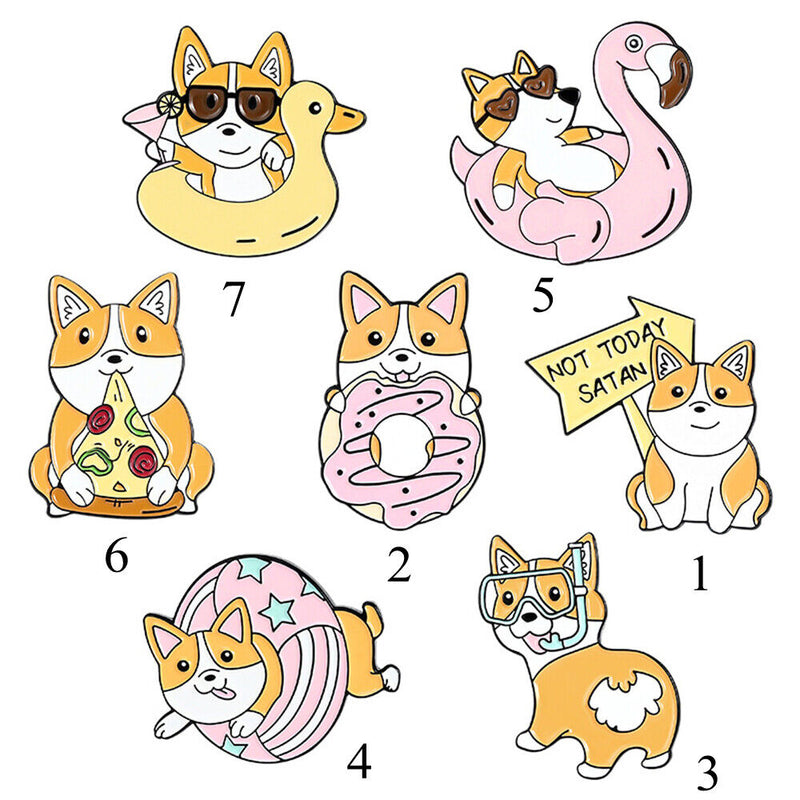 7

5

NOT TODAY SATAN

6

2

1

4

3