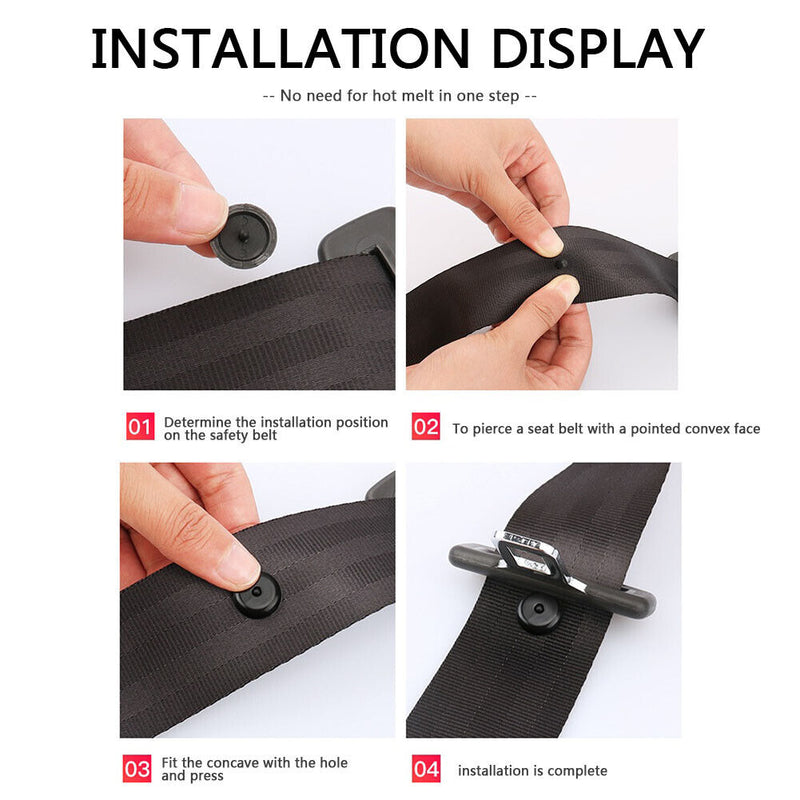 INSTALLATION DISPLAY

-- No need for hot melt in one step --

01 Determine the installation position on the safety belt

02 To pierce a seat belt with a pointed convex face

03 Fit the concave with the hole and press

04 installation is complete