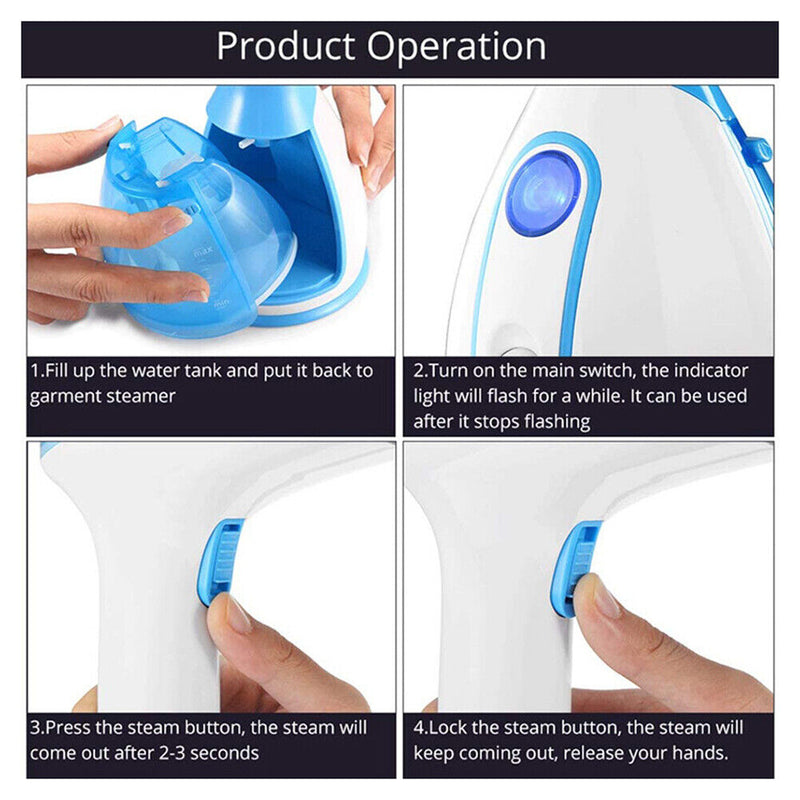 Product Operation

max

min

1.Fill up the water tank and put it back to garment steamer

2.Turn on the main switch, the indicator light will flash for a while. It can be used after it stops flashing

3.Press the steam button, the steam will come out after 2-3 seconds

4.Lock the steam button, the steam will keep coming out, release your hands.