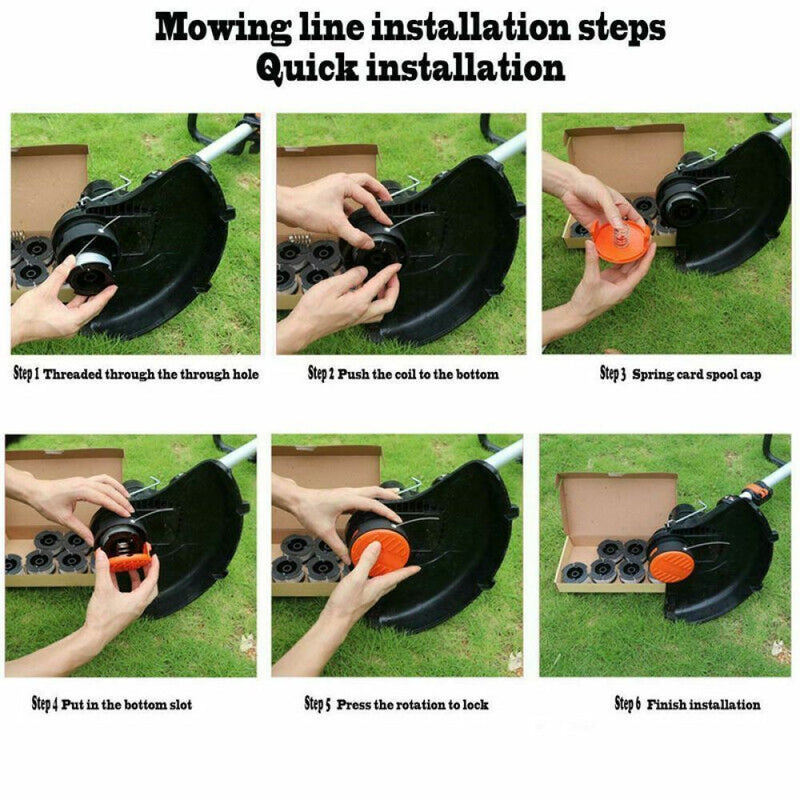 Mowing line installation steps
Quick installation

Step 1 Threaded through the through hole

Step 2 Push the coil to the bottom

Step 3 Spring card spool cap

Step 4 Put in the bottom slot

Step 5 Press the rotation to lock

Step 6 Finish installation