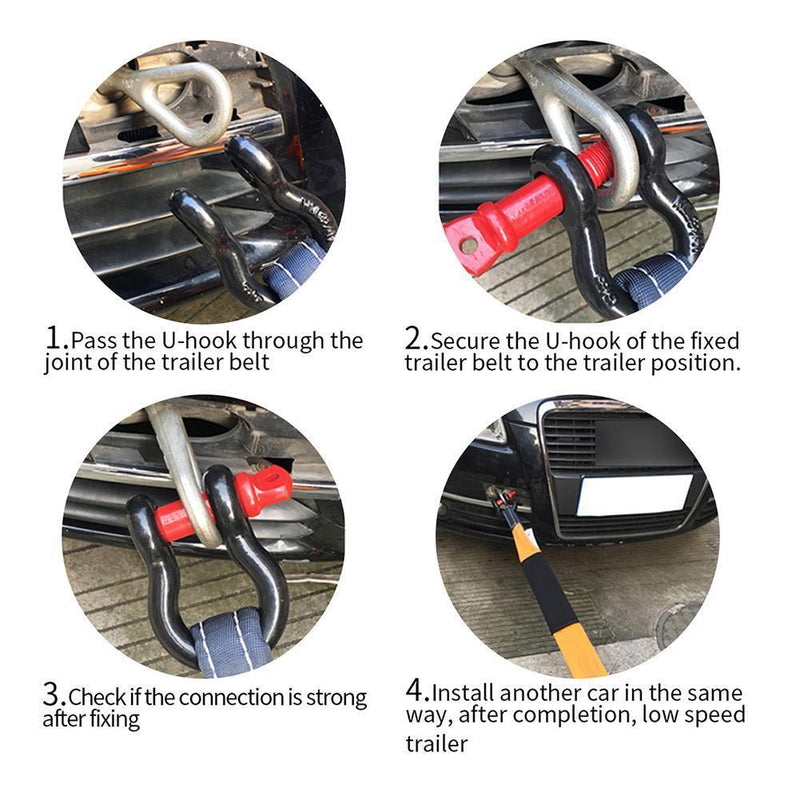 1.Pass the U-hook through the joint of the trailer belt

2.Secure the U-hook of the fixed trailer belt to the trailer position.

3.Check if the connection is strong after fixing

4.Install another car in the same way, after completion, low speed trailer