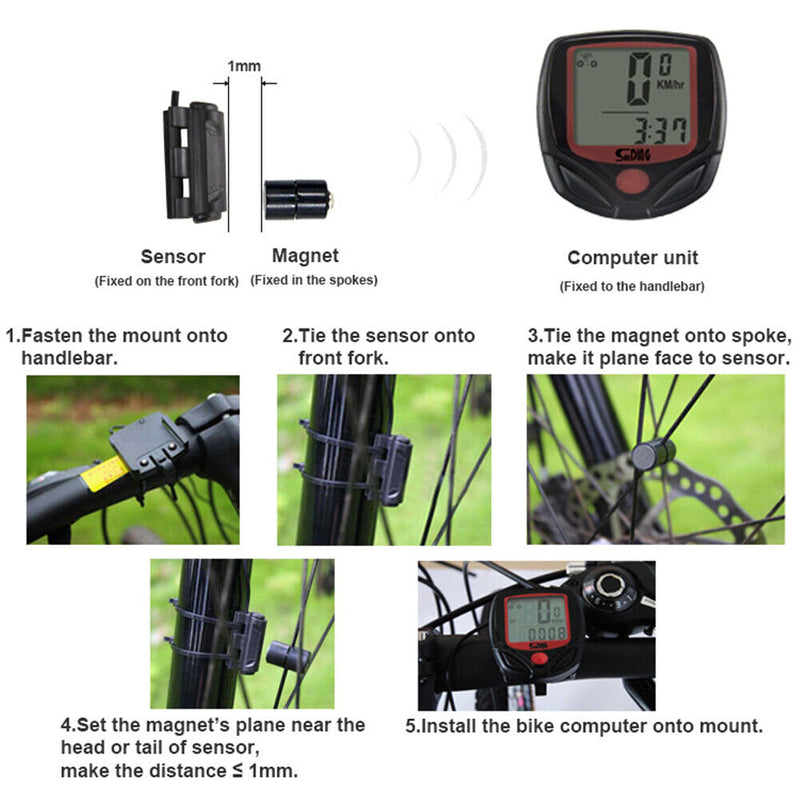 1mm

0 0
KM/hr
3:37
SunDING

Sensor
(Fixed on the front fork)

Magnet
(Fixed in the spokes)

Computer unit
(Fixed to the handlebar)

1.Fasten the mount onto handlebar.

2.Tie the sensor onto front fork.

3.Tie the magnet onto spoke, make it plane face to sensor.

0
0008

4.Set the magnet's plane near the head or tail of sensor, make the distance ≤ 1mm.

5.Install the bike computer onto mount.