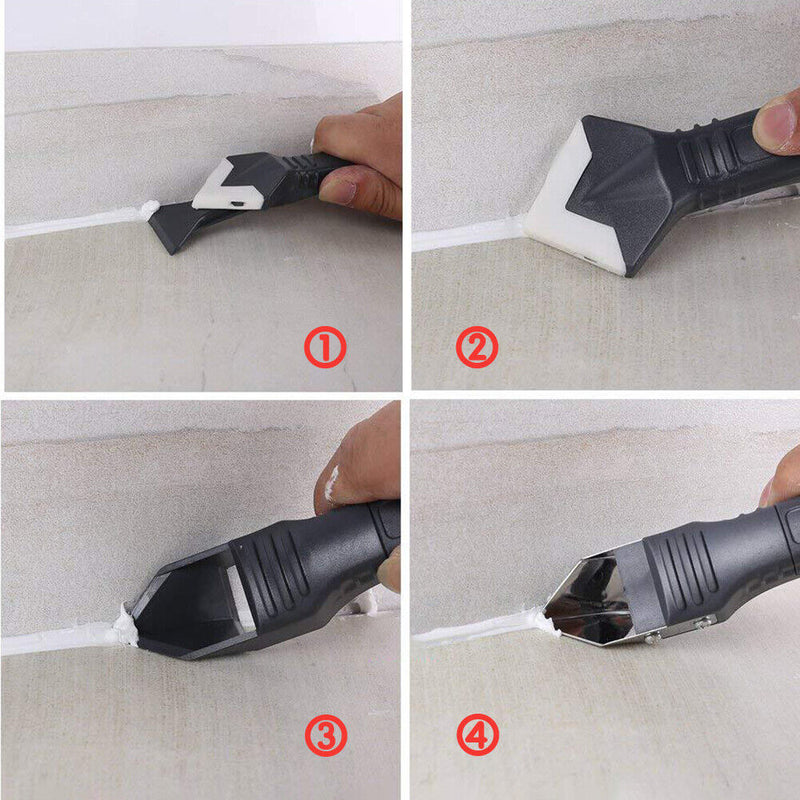 ①

②

③

④