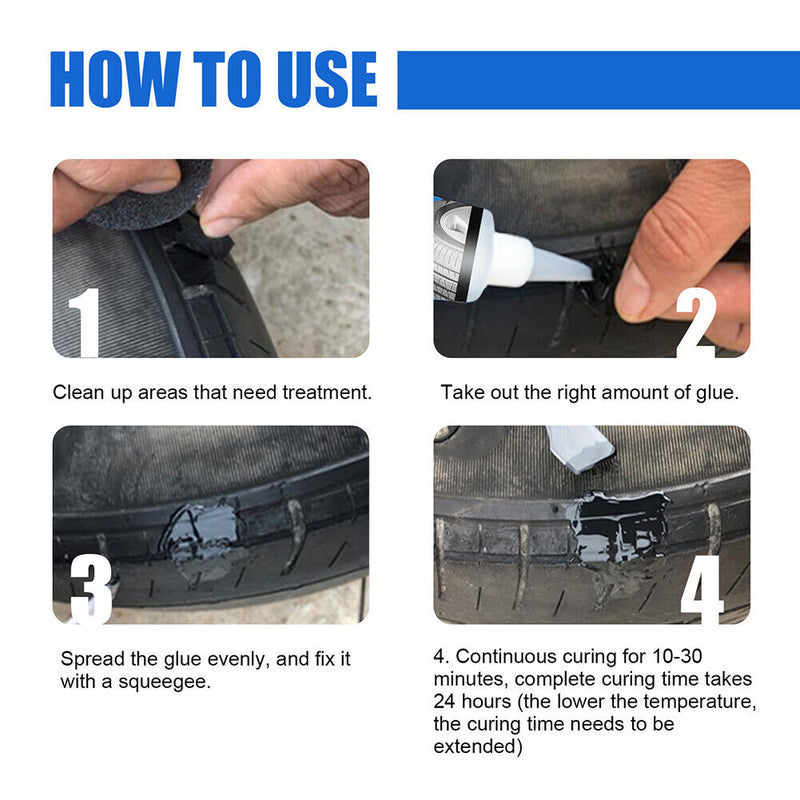 HOW TO USE

1

Clean up areas that need treatment.

2

Take out the right amount of glue.

3

Spread the glue evenly, and fix it with a squeegee.

4

4. Continuous curing for 10-30 minutes, complete curing time takes 24 hours (the lower the temperature, the curing time needs to be extended)