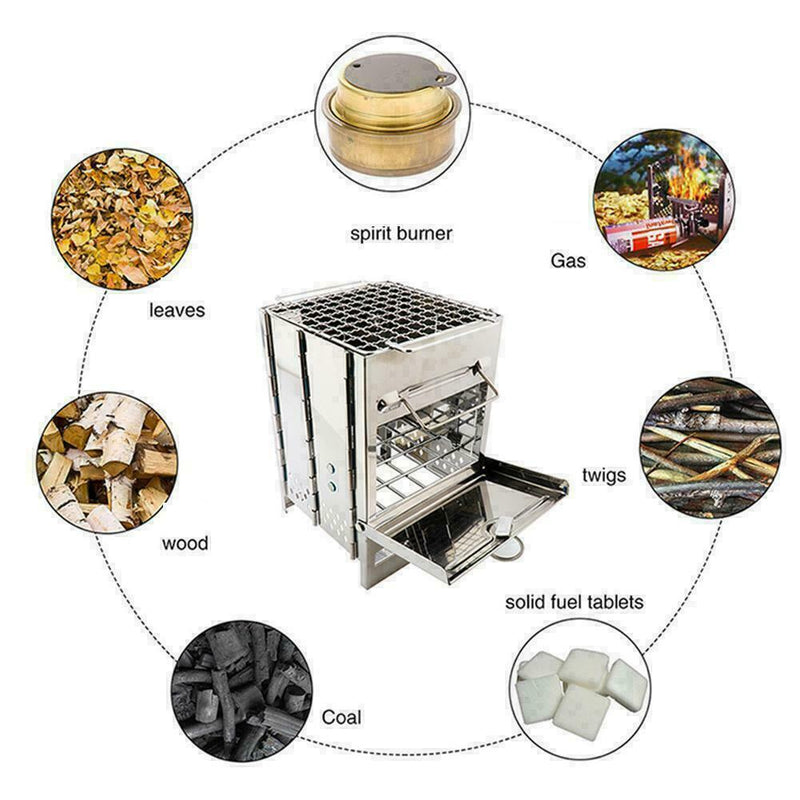 spirit burner

Gas

leaves

twigs

wood

solid fuel tablets

Coal