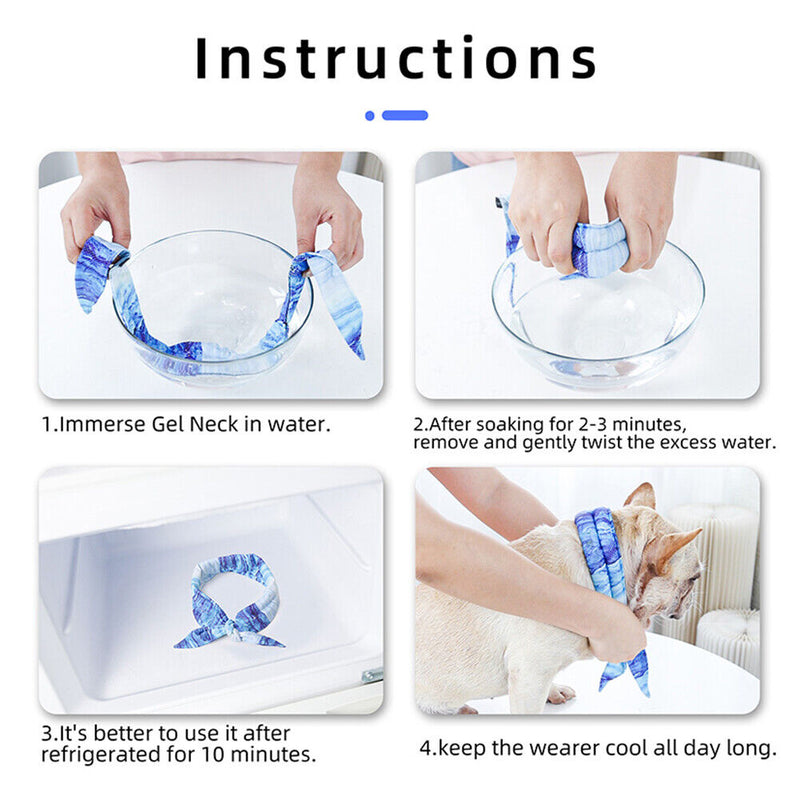 Instructions

1.Immerse Gel Neck in water.

2.After soaking for 2-3 minutes, remove and gently twist the excess water.

3.It's better to use it after refrigerated for 10 minutes.

4.keep the wearer cool all day long.