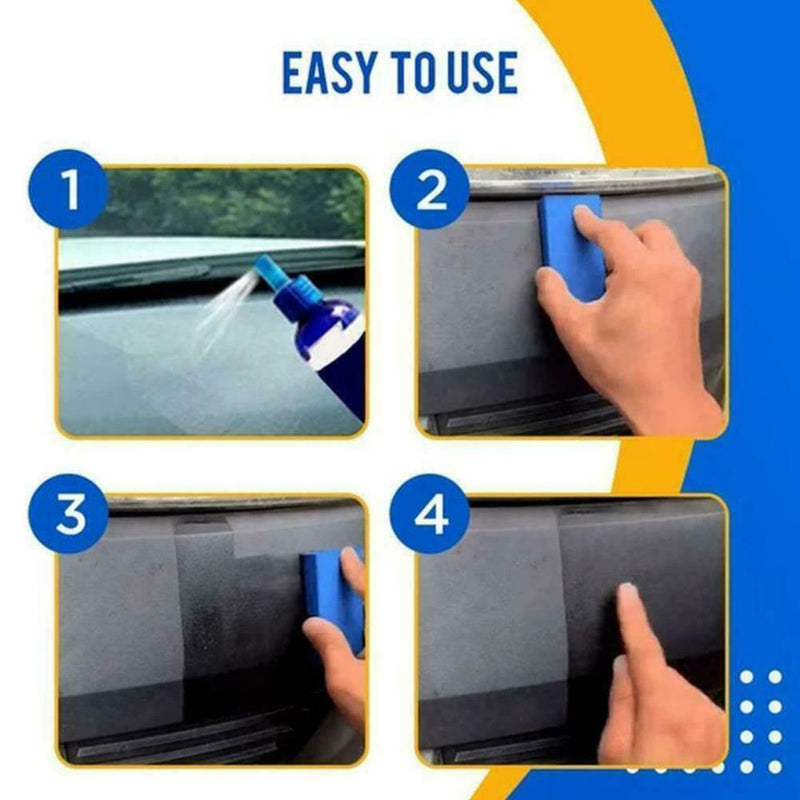 EASY TO USE

1

2

3

4