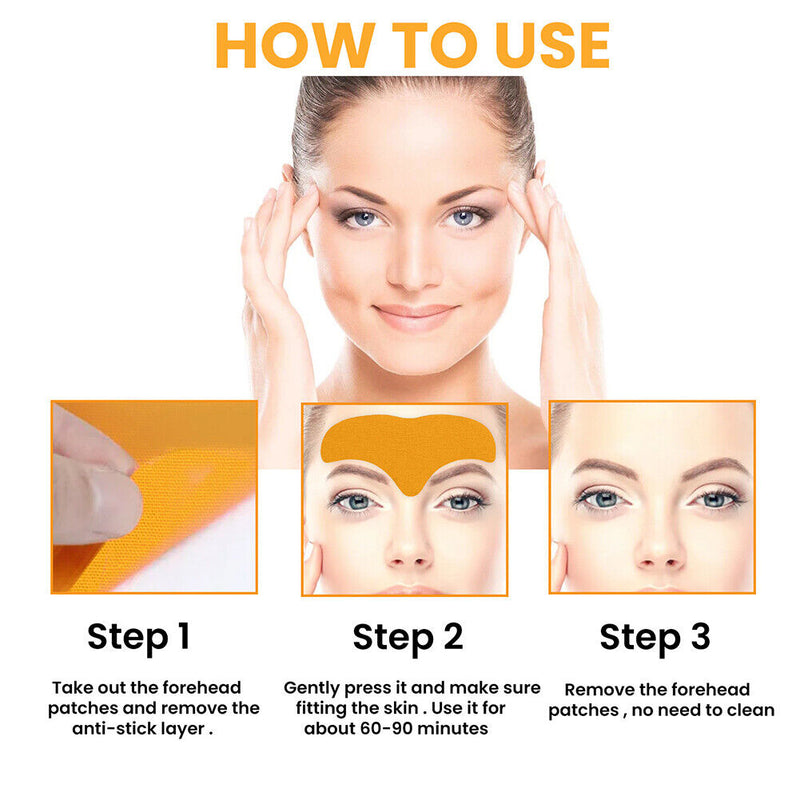 HOW TO USE

Step 1

Take out the forehead patches and remove the anti-stick layer .

Step 2

Gently press it and make sure fitting the skin . Use it for about 60-90 minutes

Step 3

Remove the forehead patches , no need to clean