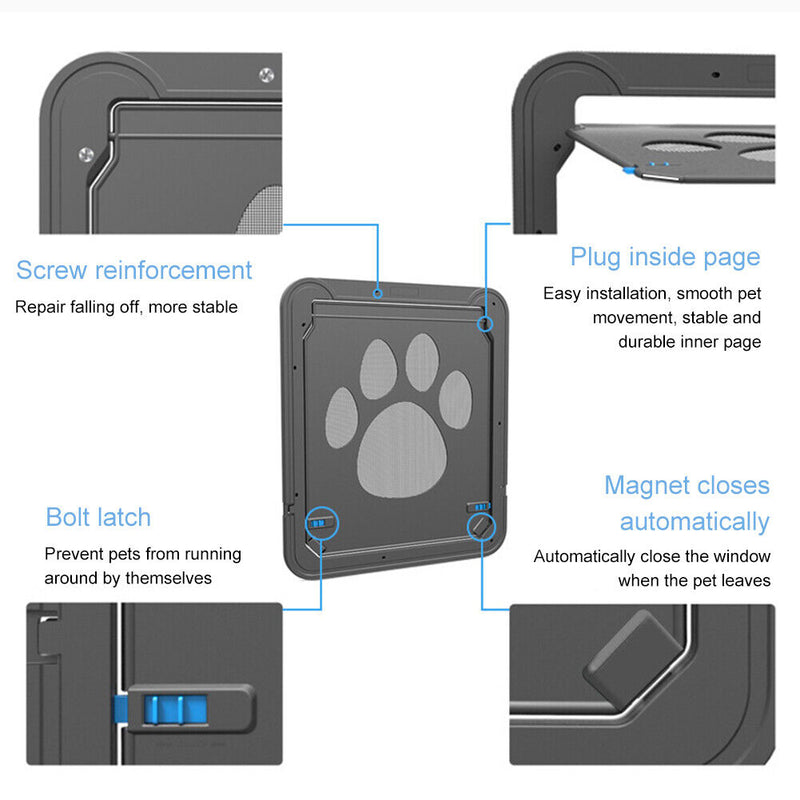 Screw reinforcement

Repair falling off, more stable

Plug inside page

Easy installation, smooth pet movement, stable and durable inner page

Bolt latch

Prevent pets from running around by themselves

Magnet closes automatically

Automatically close the window when the pet leaves