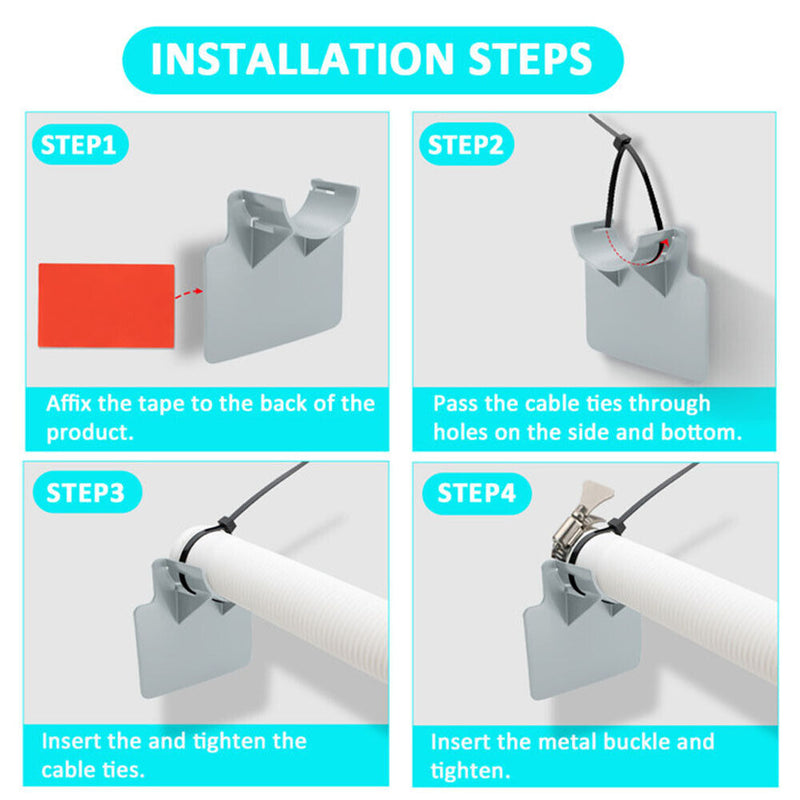 INSTALLATION STEPS

STEP1

Affix the tape to the back of the product.

STEP2

Pass the cable ties through holes on the side and bottom.

STEP3

Insert the and tighten the cable ties.

STEP4

Insert the metal buckle and tighten.