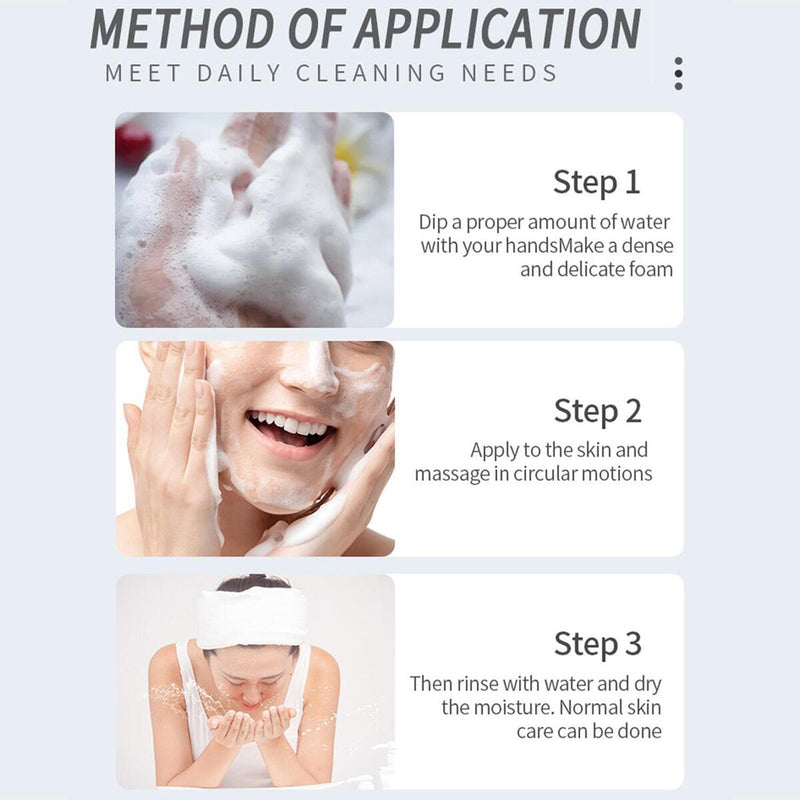 METHOD OF APPLICATION
MEET DAILY CLEANING NEEDS

Step 1
Dip a proper amount of water with your handsMake a dense and delicate foam

Step 2
Apply to the skin and massage in circular motions

Step 3
Then rinse with water and dry the moisture. Normal skin care can be done