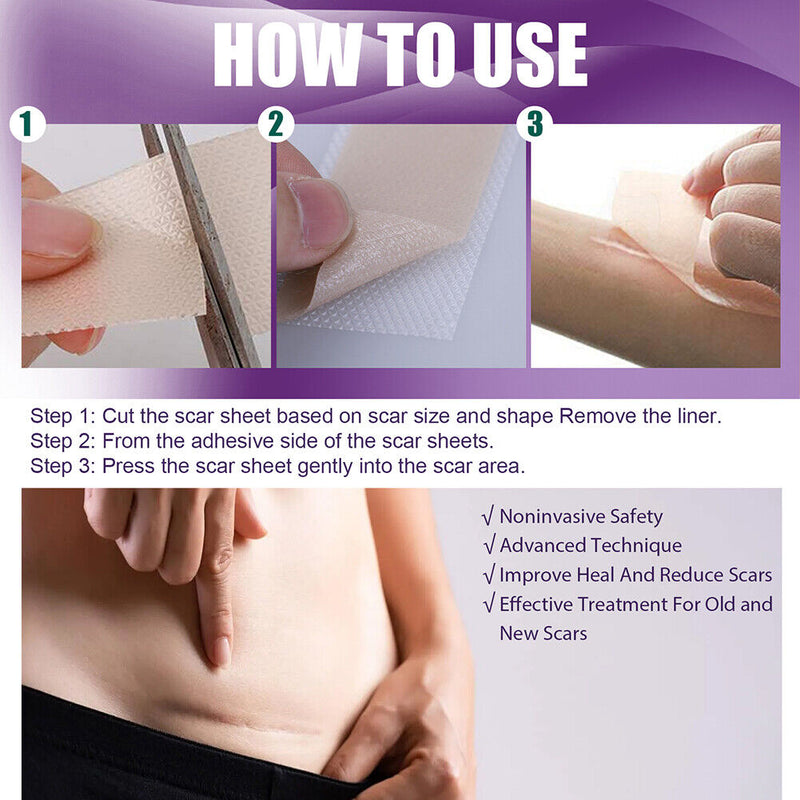 HOW TO USE

1

2

3

Step 1: Cut the scar sheet based on scar size and shape Remove the liner.
Step 2: From the adhesive side of the scar sheets.
Step 3: Press the scar sheet gently into the scar area.

√ Noninvasive Safety
√ Advanced Technique
√ Improve Heal And Reduce Scars
√ Effective Treatment For Old and New Scars