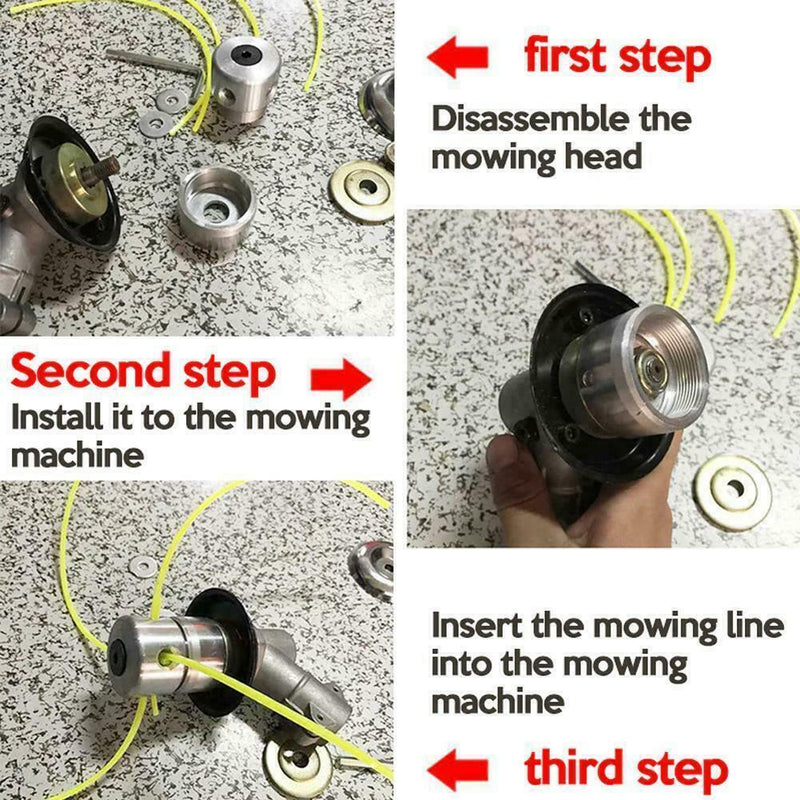 first step
Disassemble the mowing head

Second step
Install it to the mowing machine

Insert the mowing line into the mowing machine

third step