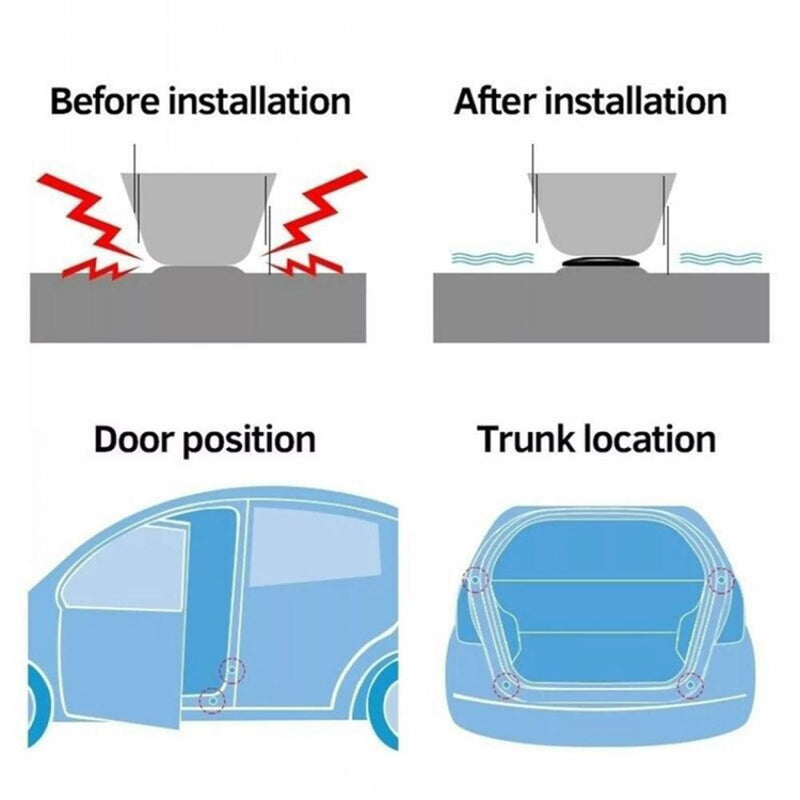 Before installation

After installation

Door position

Trunk location