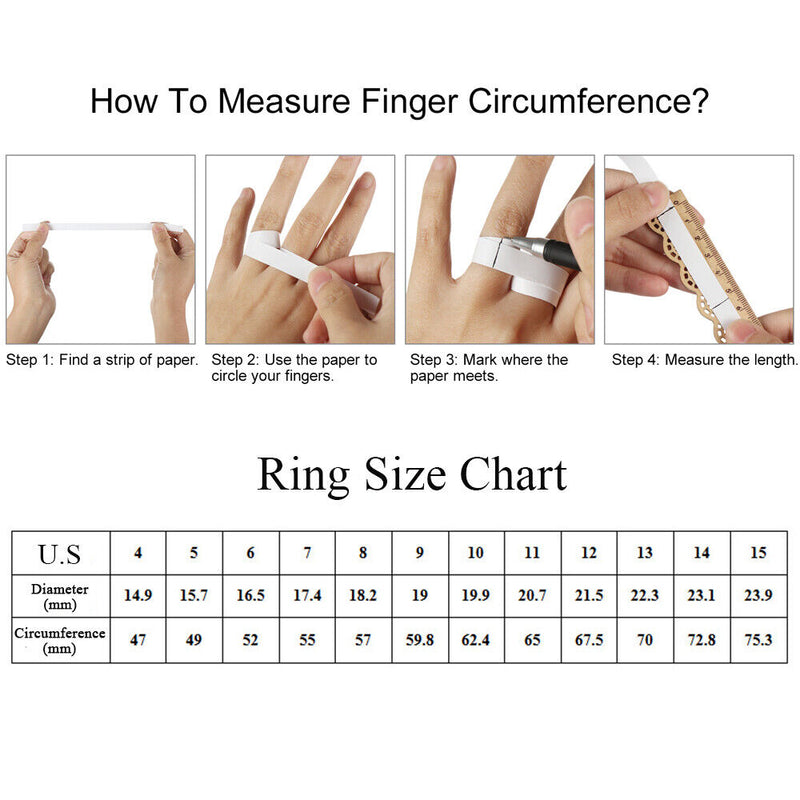 How To Measure Finger Circumference?

Step 1: Find a strip of paper.

Step 2: Use the paper to circle your fingers.

Step 3: Mark where the paper meets.

Step 4: Measure the length.

Ring Size Chart

| U.S | 4 | 5 | 6 | 7 | 8 | 9 | 10 | 11 | 12 | 13 | 14 | 15 |
|---|---|---|---|---|---|---|---|---|---|---|---|---|
| Diameter (mm) | 14.9 | 15.7 | 16.5 | 17.4 | 18.2 | 19 | 19.9 | 20.7 | 21.5 | 22.3 | 23.1 | 23.9 |
| Circumference (mm) | 47 | 49 | 52 | 55 | 57 | 59.8 | 62.4 | 65 | 67.5 | 70 | 72.8 | 75.3 |