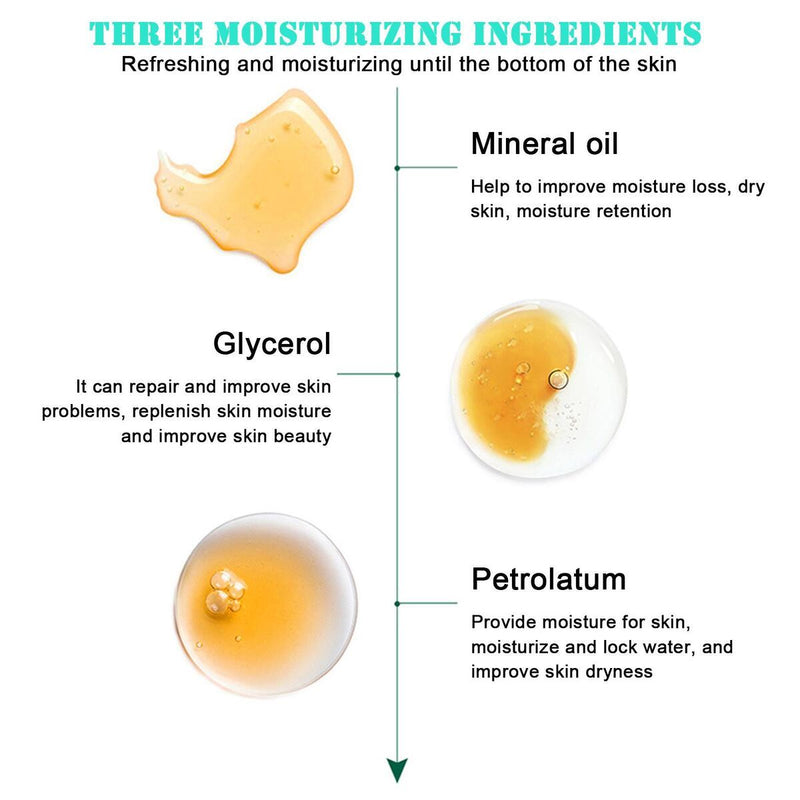 THREE MOISTURIZING INGREDIENTS
Refreshing and moisturizing until the bottom of the skin

Mineral oil
Help to improve moisture loss, dry skin, moisture retention

Glycerol
It can repair and improve skin problems, replenish skin moisture and improve skin beauty

Petrolatum
Provide moisture for skin, moisturize and lock water, and improve skin dryness