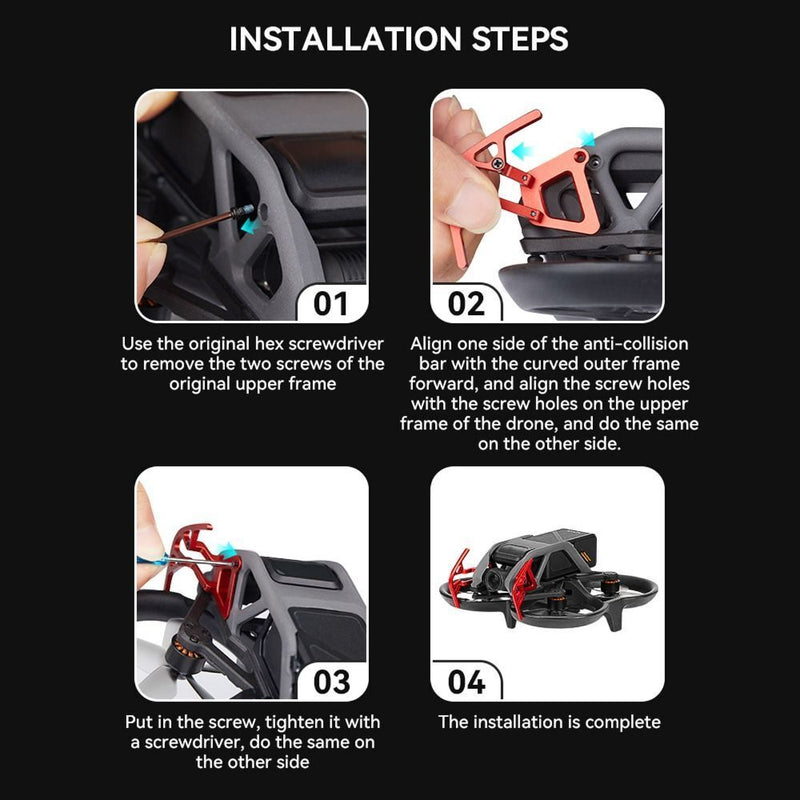 INSTALLATION STEPS

01

Use the original hex screwdriver to remove the two screws of the original upper frame

02

Align one side of the anti-collision bar with the curved outer frame forward, and align the screw holes with the screw holes on the upper frame of the drone, and do the same on the other side.

03

Put in the screw, tighten it with a screwdriver, do the same on the other side

04

The installation is complete