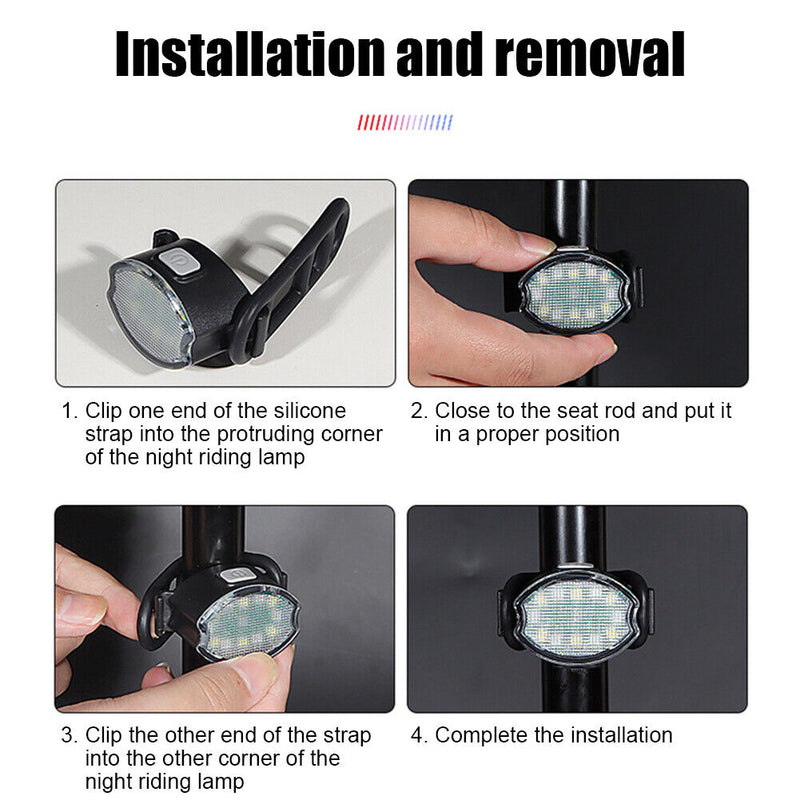 Installation and removal

1. Clip one end of the silicone strap into the protruding corner of the night riding lamp

2. Close to the seat rod and put it in a proper position

3. Clip the other end of the strap into the other corner of the night riding lamp

4. Complete the installation