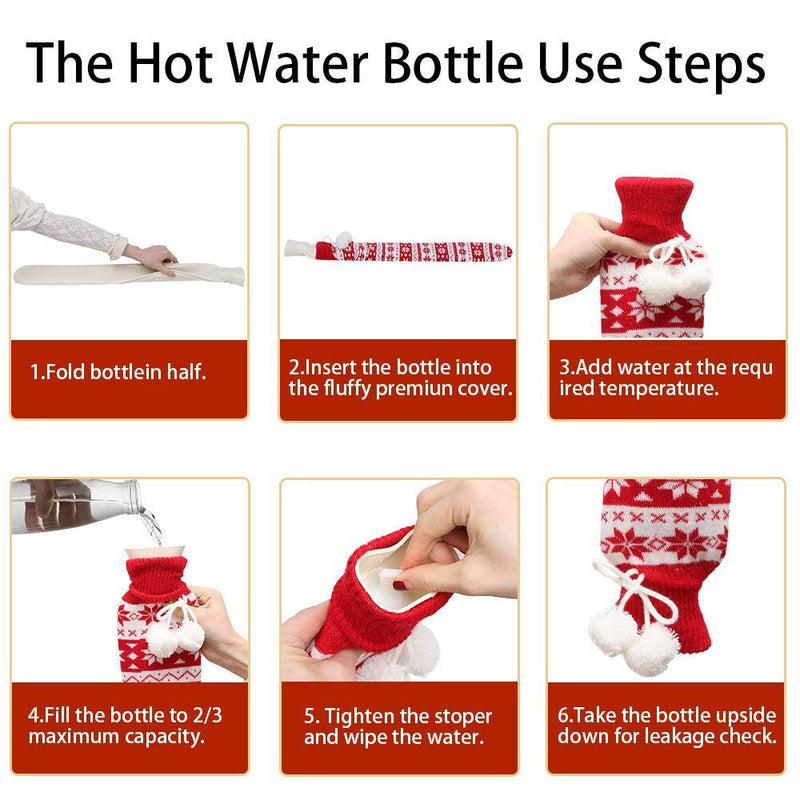 The Hot Water Bottle Use Steps

1.Fold bottlein half.

2.Insert the bottle into the fluffy premiun cover.

3.Add water at the requ ired temperature.

4.Fill the bottle to 2/3 maximum capacity.

5. Tighten the stoper and wipe the water.

6.Take the bottle upside down for leakage check.