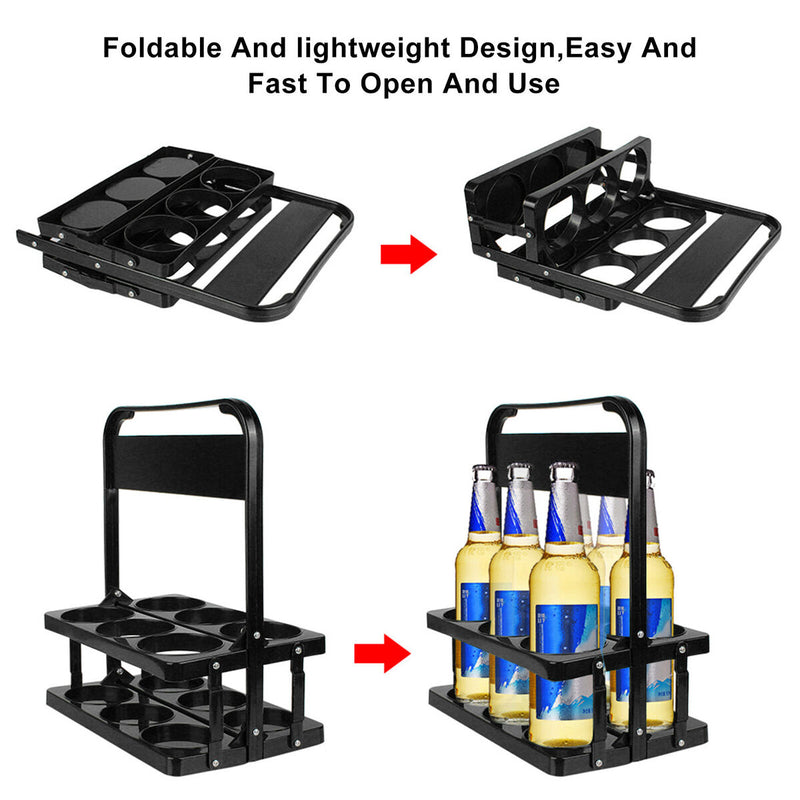 Foldable And lightweight Design,Easy And Fast To Open And Use