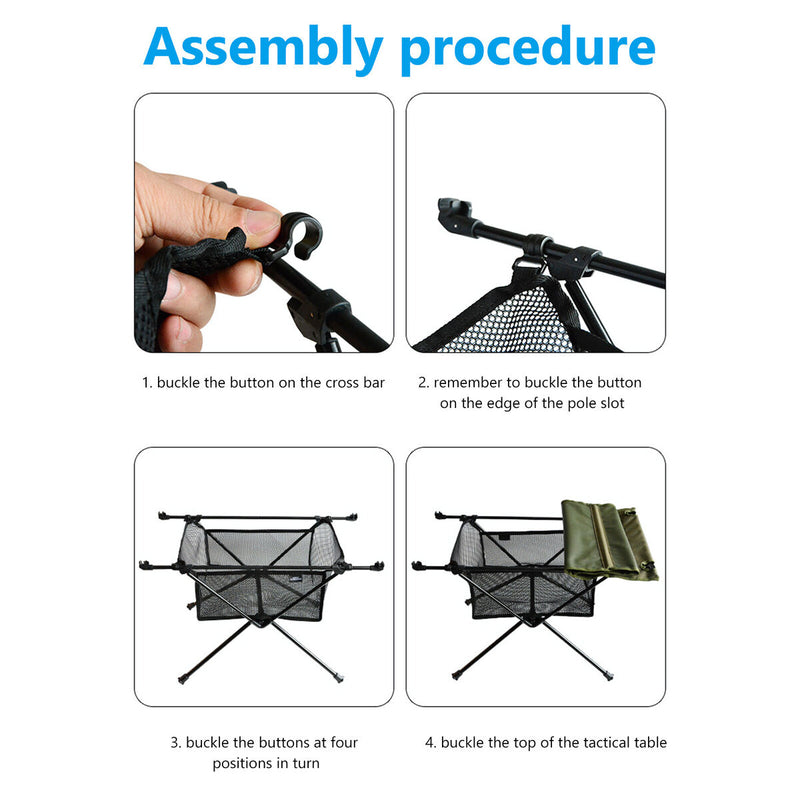 Assembly procedure

1. buckle the button on the cross bar

2. remember to buckle the button on the edge of the pole slot

3. buckle the buttons at four positions in turn

4. buckle the top of the tactical table