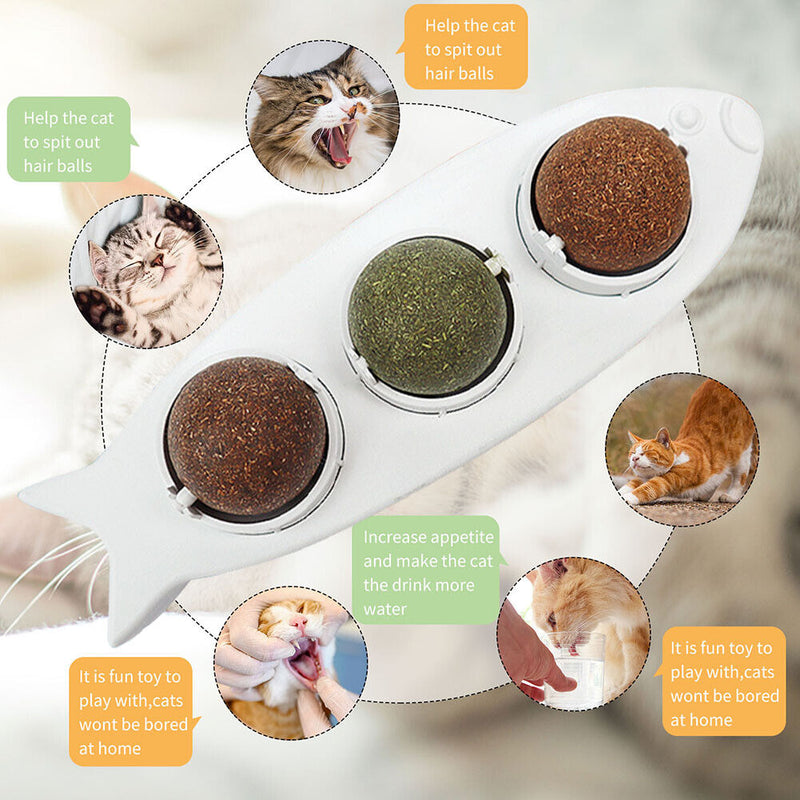 Help the cat to spit out hair balls

Help the cat to spit out hair balls

Increase appetite and make the cat the drink more water

It is fun toy to play with,cats wont be bored at home

It is fun toy to play with,cats wont be bored at home