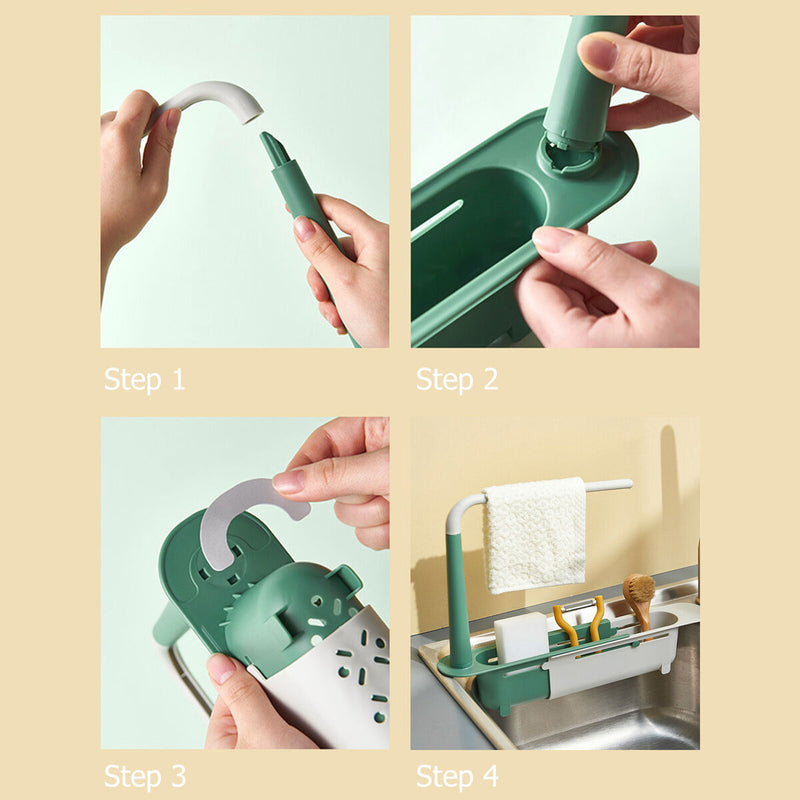 Step 1

Step 2

Step 3

Step 4