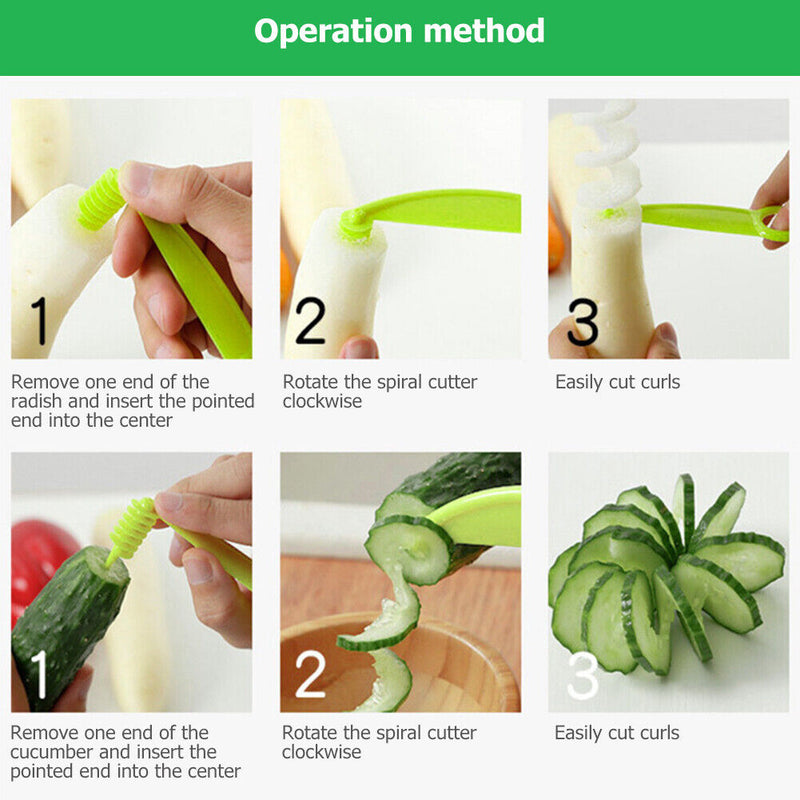 Operation method

1

Remove one end of the radish and insert the pointed end into the center

2

Rotate the spiral cutter clockwise

3

Easily cut curls

1

Remove one end of the cucumber and insert the pointed end into the center

2

Rotate the spiral cutter clockwise

3

Easily cut curls