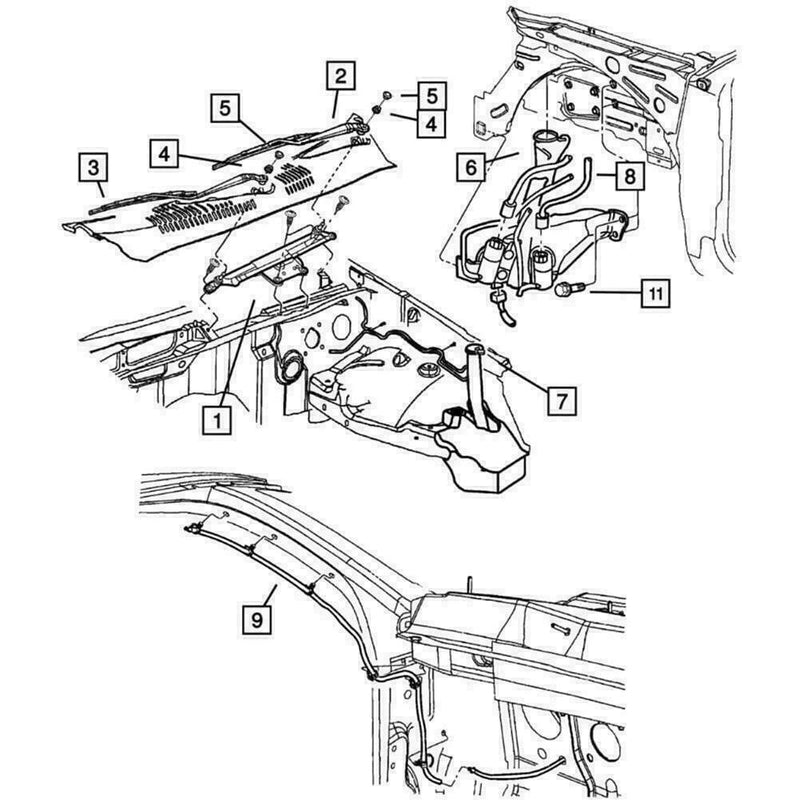 2
5
5
4
4
3
6
8
11
1
7
9