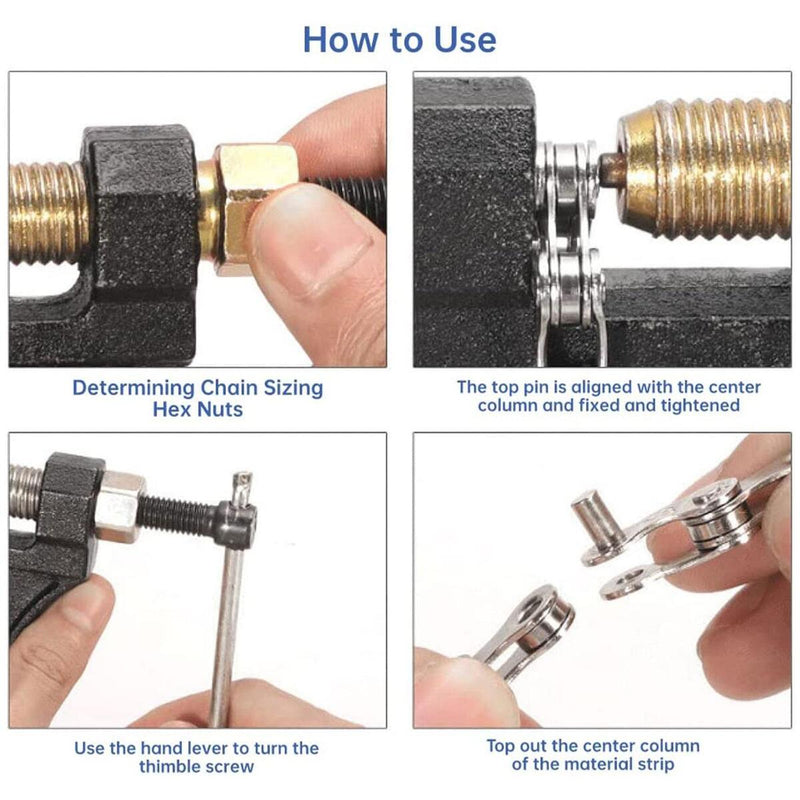 How to Use

Determining Chain Sizing Hex Nuts

The top pin is aligned with the center column and fixed and tightened

Use the hand lever to turn the thimble screw

Top out the center column of the material strip