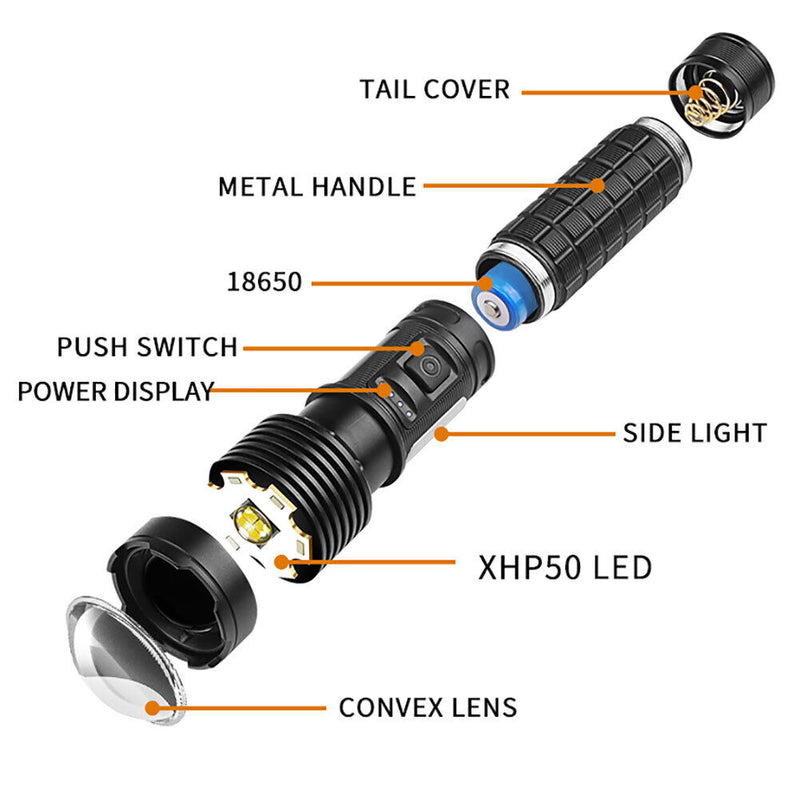 TAIL COVER

METAL HANDLE

18650

PUSH SWITCH

POWER DISPLAY

SIDE LIGHT

XHP50 LED

CONVEX LENS