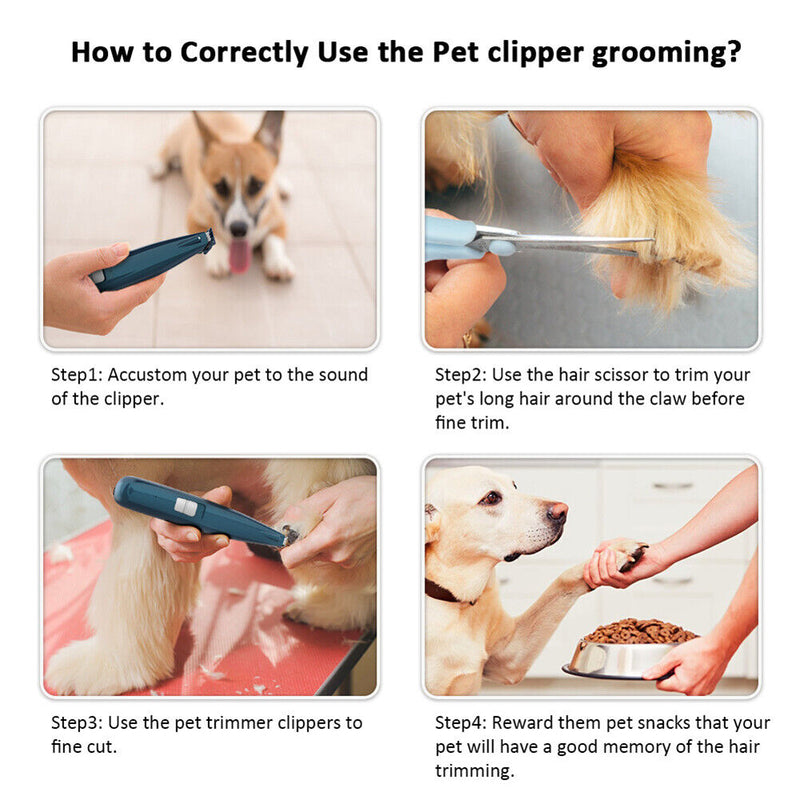 How to Correctly Use the Pet clipper grooming?

Step1: Accustom your pet to the sound of the clipper.

Step2: Use the hair scissor to trim your pet's long hair around the claw before fine trim.

Step3: Use the pet trimmer clippers to fine cut.

Step4: Reward them pet snacks that your pet will have a good memory of the hair trimming.