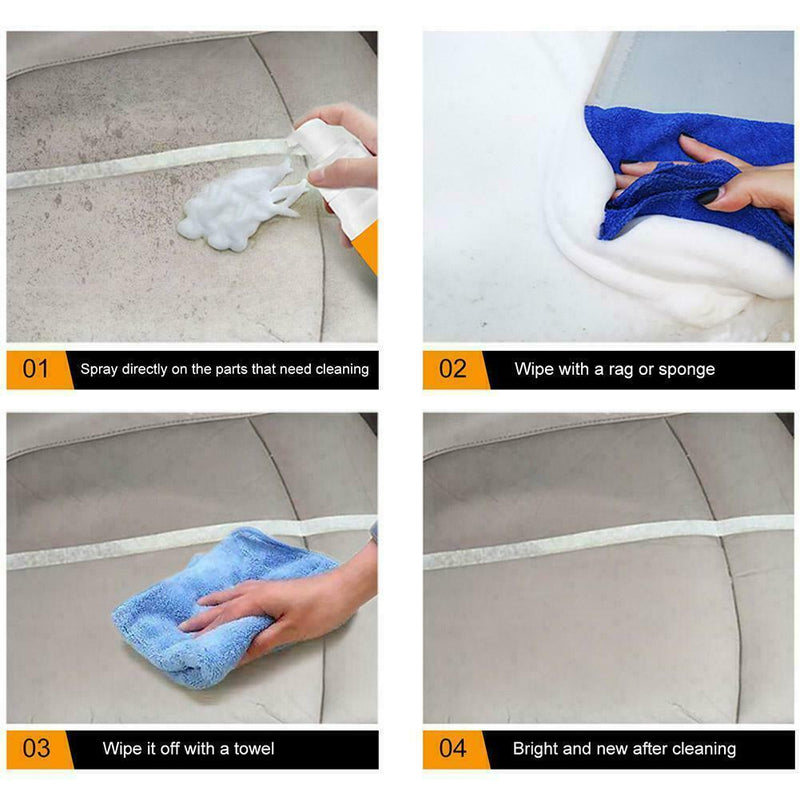 01 Spray directly on the parts that need cleaning

02 Wipe with a rag or sponge

03 Wipe it off with a towel

04 Bright and new after cleaning