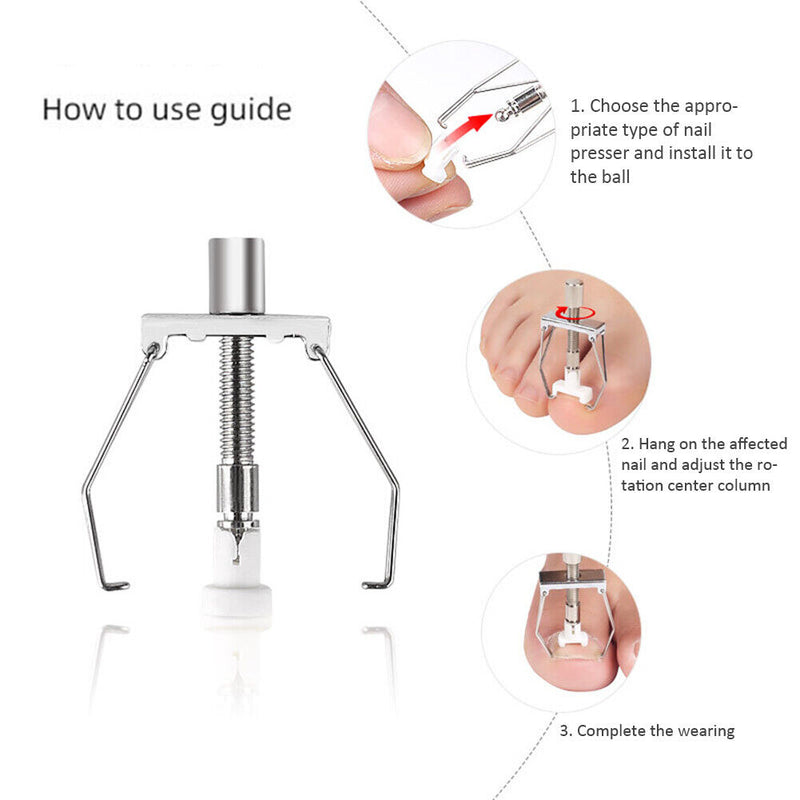 How to use guide

1. Choose the appropriate type of nail presser and install it to the ball

2. Hang on the affected nail and adjust the rotation center column

3. Complete the wearing