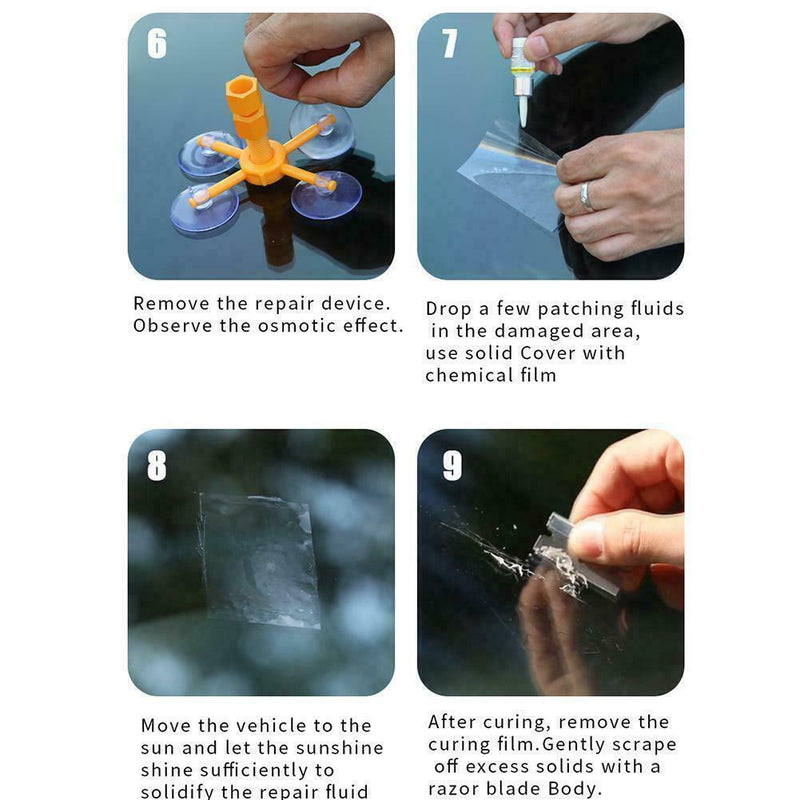 6

Remove the repair device. Observe the osmotic effect.

7

Drop a few patching fluids in the damaged area, use solid Cover with chemical film

8

Move the vehicle to the sun and let the sunshine shine sufficiently to solidify the repair fluid

9

After curing, remove the curing film.Gently scrape off excess solids with a razor blade Body.