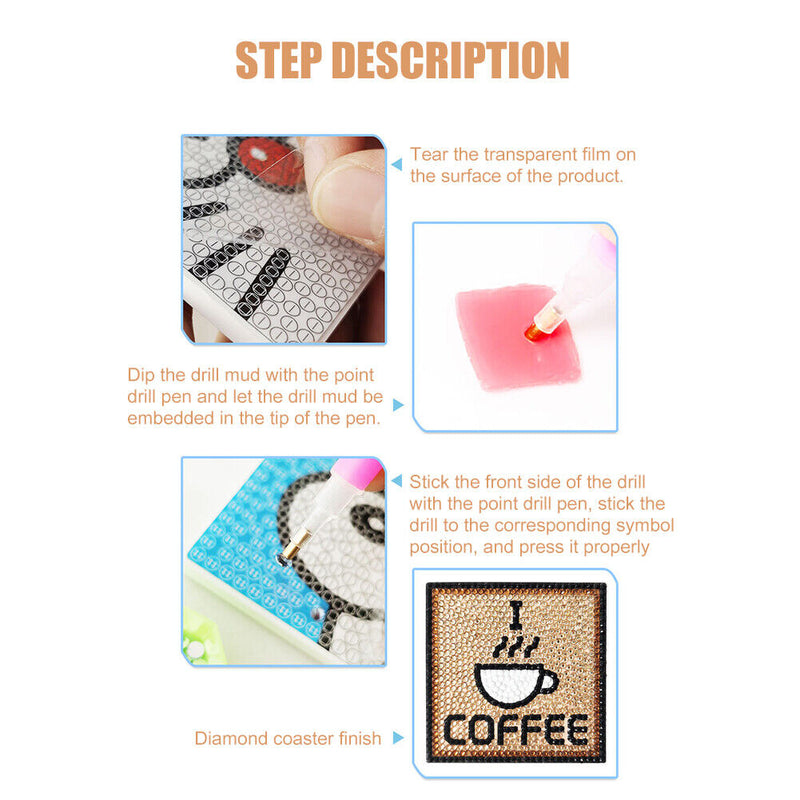 STEP DESCRIPTION

Tear the transparent film on the surface of the product.

Dip the drill mud with the point drill pen and let the drill mud be embedded in the tip of the pen.

Stick the front side of the drill with the point drill pen, stick the drill to the corresponding symbol position, and press it properly

I
COFFEE

Diamond coaster finish