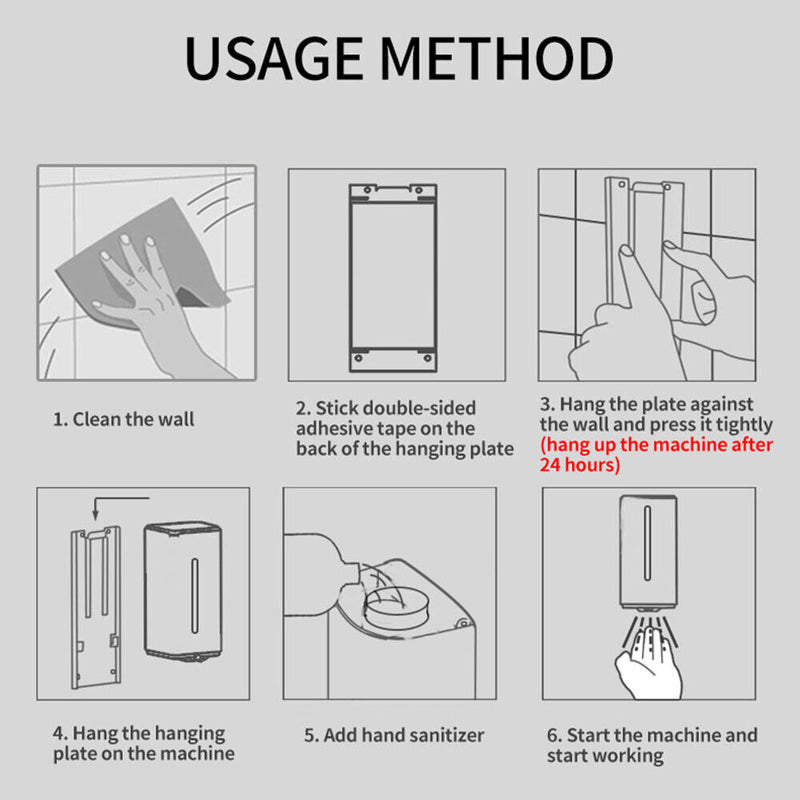 USAGE METHOD

1. Clean the wall

2. Stick double-sided adhesive tape on the back of the hanging plate

3. Hang the plate against the wall and press it tightly (hang up the machine after 24 hours)

4. Hang the hanging plate on the machine

5. Add hand sanitizer

6. Start the machine and start working