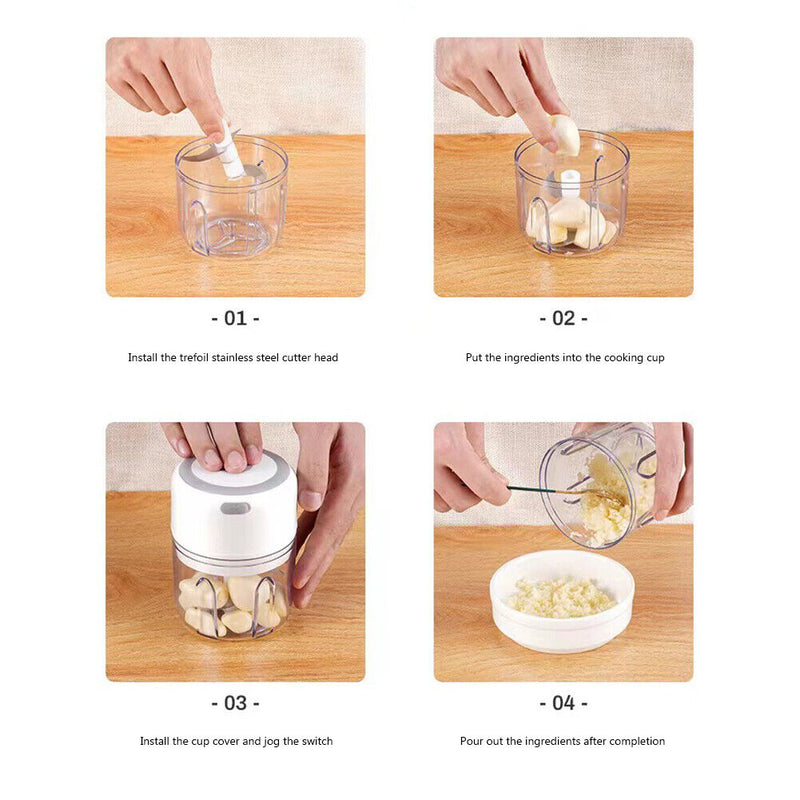 - 01 -

Install the trefoil stainless steel cutter head

- 02 -

Put the ingredients into the cooking cup

- 03 -

Install the cup cover and jog the switch

- 04 -

Pour out the ingredients after completion