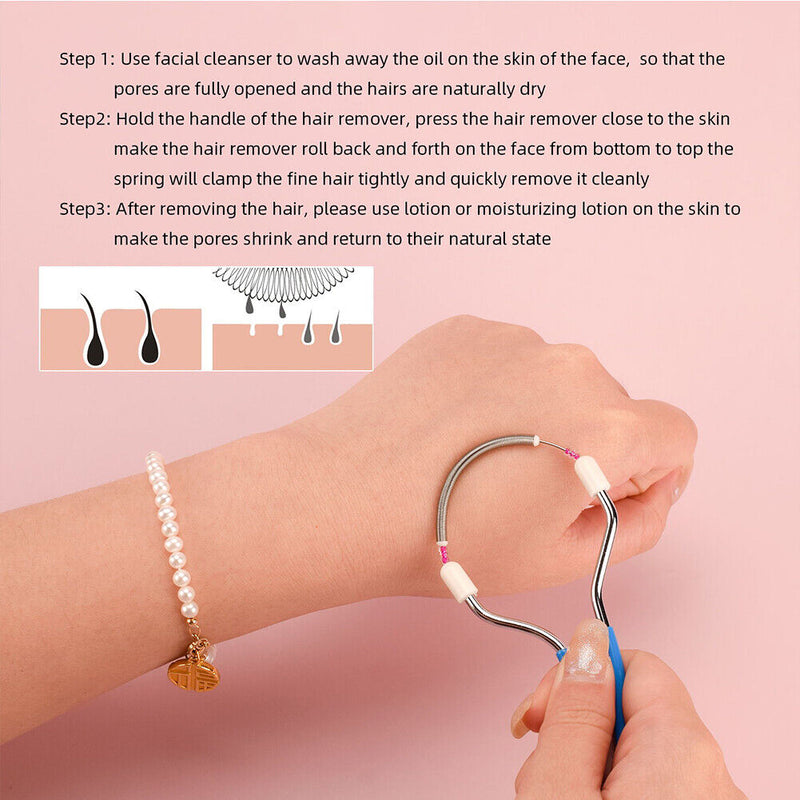 Step 1: Use facial cleanser to wash away the oil on the skin of the face, so that the pores are fully opened and the hairs are naturally dry

Step2: Hold the handle of the hair remover, press the hair remover close to the skin make the hair remover roll back and forth on the face from bottom to top the spring will clamp the fine hair tightly and quickly remove it cleanly

Step3: After removing the hair, please use lotion or moisturizing lotion on the skin to make the pores shrink and return to their natural state