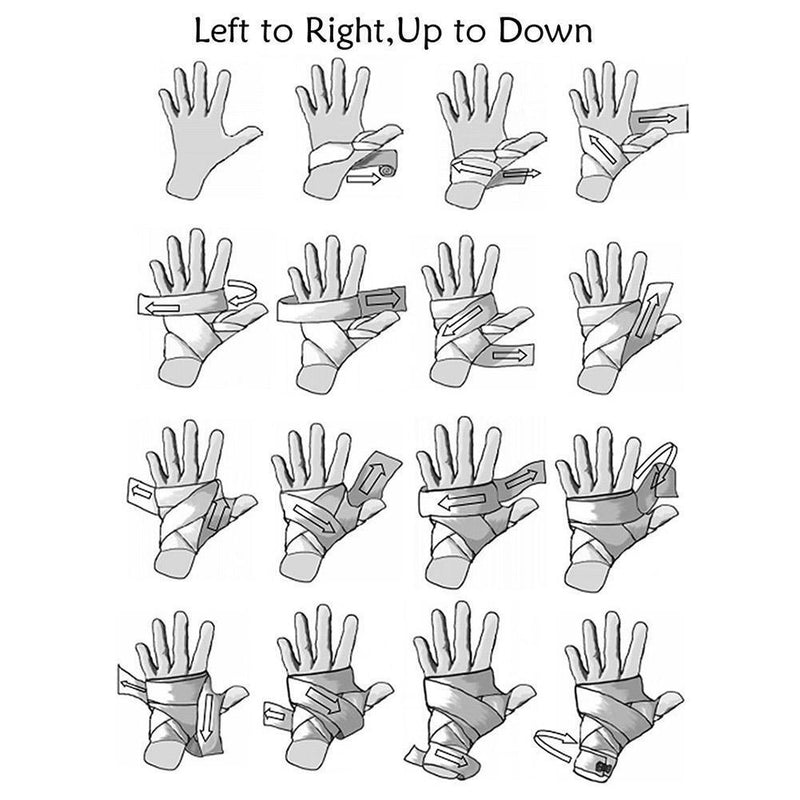 Left to Right,Up to Down