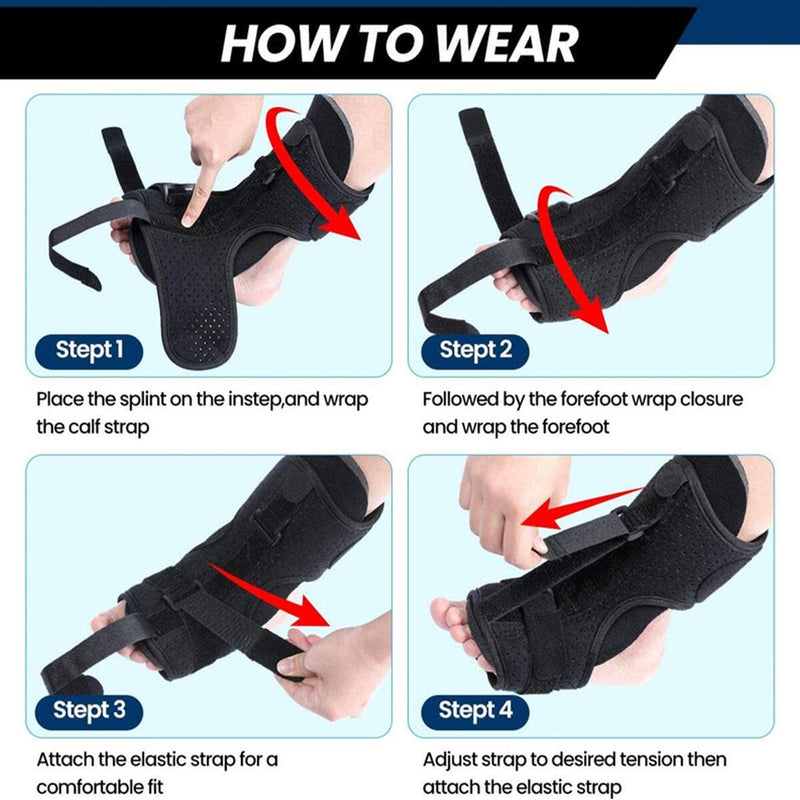 HOW TO WEAR

Stept 1

Place the splint on the instep,and wrap the calf strap

Stept 2

Followed by the forefoot wrap closure and wrap the forefoot

Stept 3

Attach the elastic strap for a comfortable fit

Stept 4

Adjust strap to desired tension then attach the elastic strap