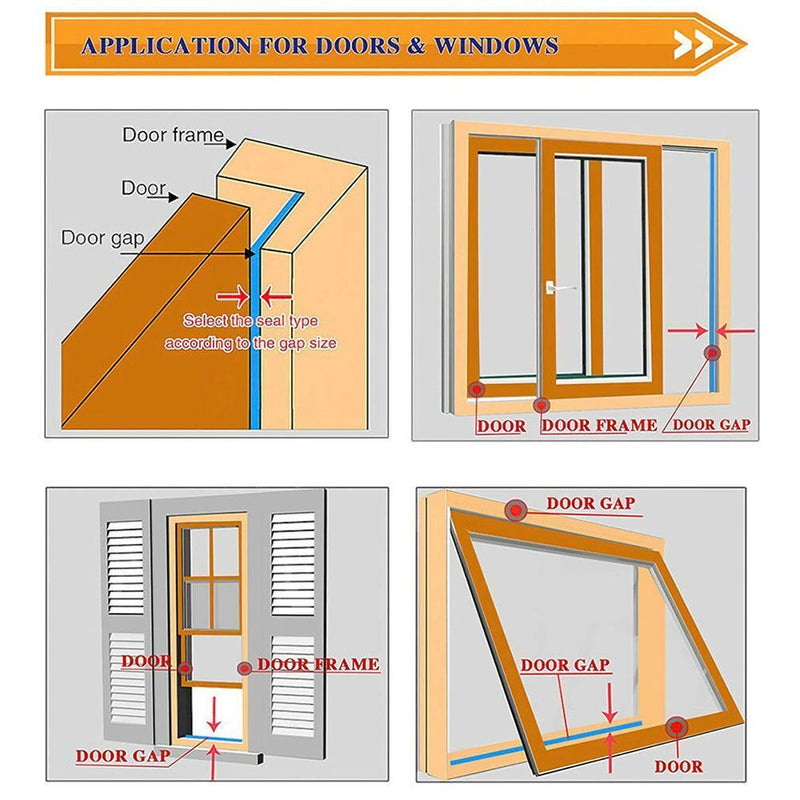 APPLICATION FOR DOORS & WINDOWS

Door frame
Door
Door gap
Select the seal type according to the gap size

DOOR
DOOR FRAME
DOOR GAP

DOOR
DOOR FRAME
DOOR GAP

DOOR GAP
DOOR GAP
DOOR