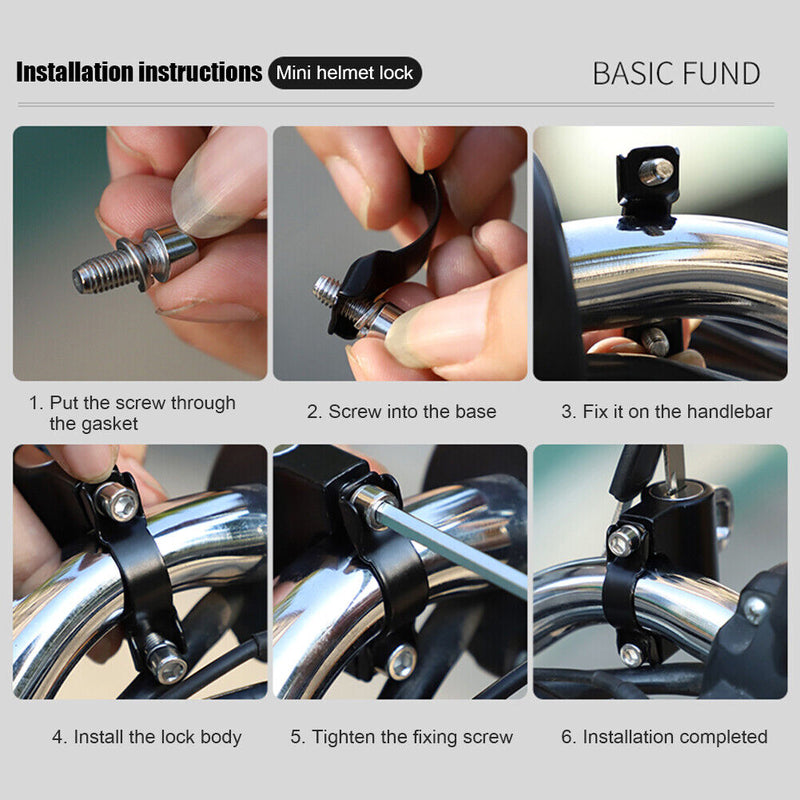 Installation instructions Mini helmet lock

BASIC FUND

1. Put the screw through the gasket

2. Screw into the base

3. Fix it on the handlebar

4. Install the lock body

5. Tighten the fixing screw

6. Installation completed