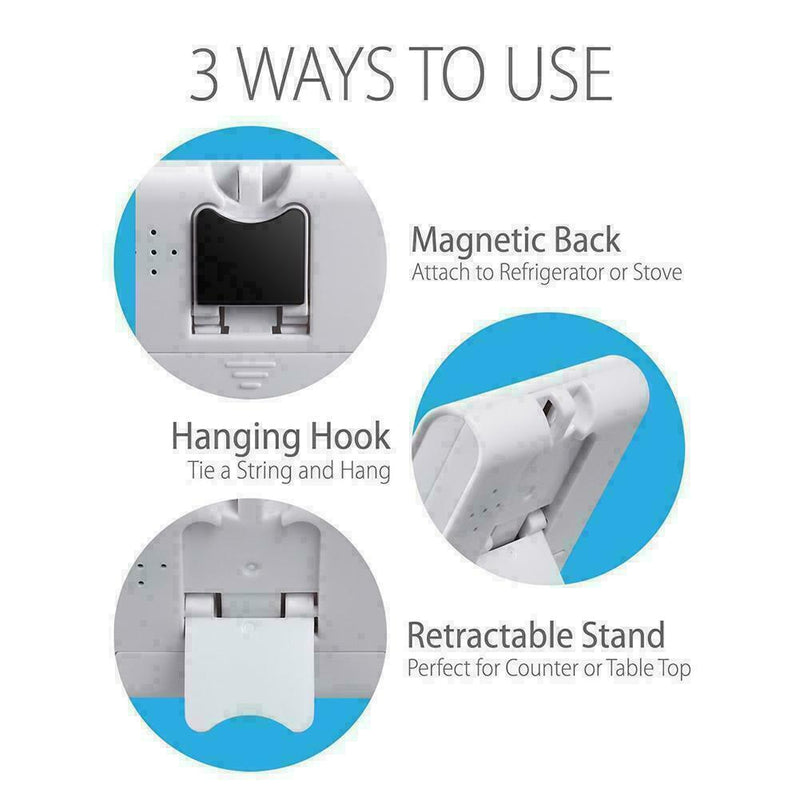 3 WAYS TO USE

Magnetic Back
Attach to Refrigerator or Stove

Hanging Hook
Tie a String and Hang

Retractable Stand
Perfect for Counter or Table Top